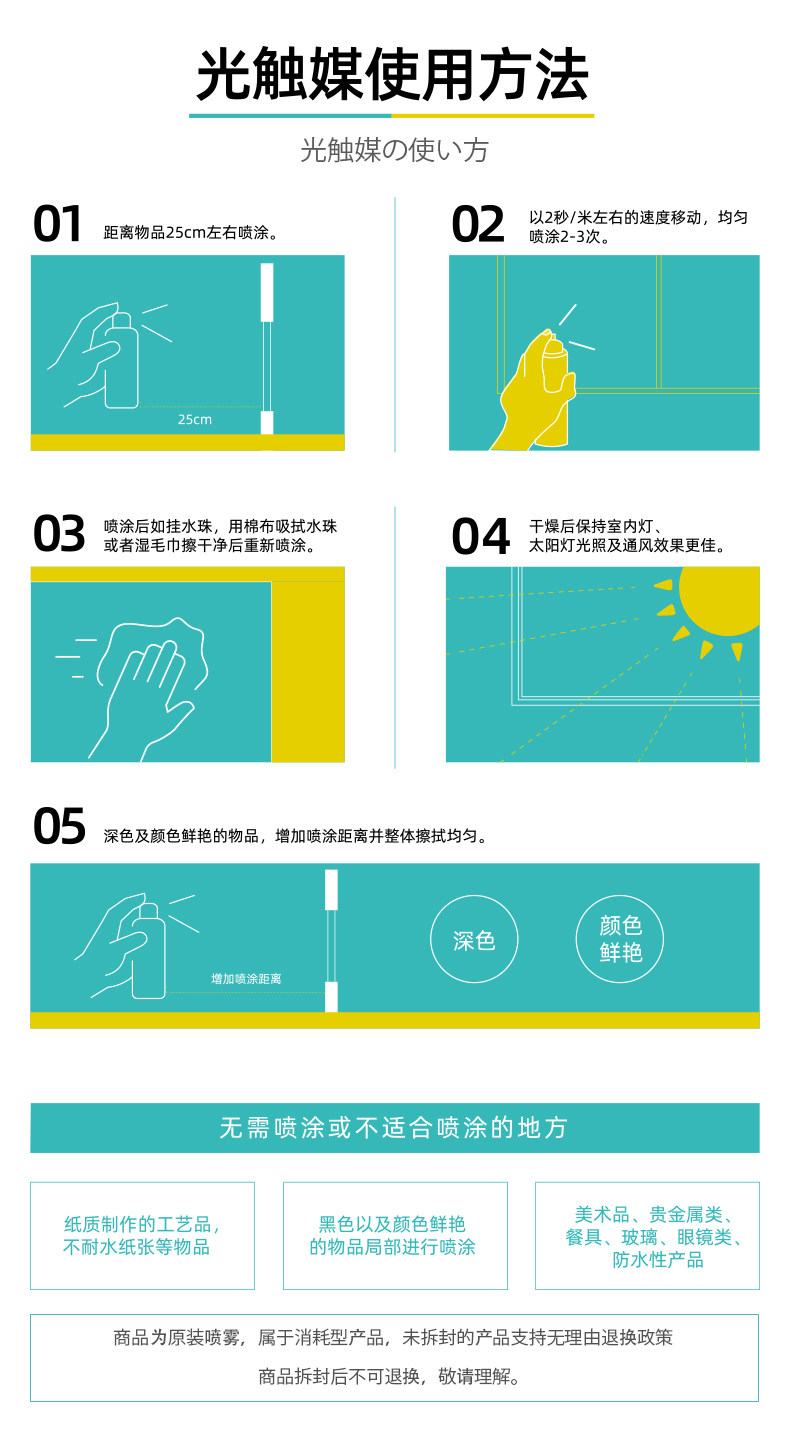 光触媒使用方法

光触媒の使い方

01 距离物品25cm左右喷涂。

25cm

02 以2秒/米左右的速度移动，均匀喷涂2-3次。

03 喷涂后如挂水珠，用棉布吸拭水珠或者湿毛巾擦干净后重新喷涂。

04 干燥后保持室内灯、太阳灯光照及通风效果更佳。

05 深色及颜色鲜艳的物品，增加喷涂距离并整体擦拭均匀。

增加喷涂距离

深色

颜色鲜艳

无需喷涂或不适合喷涂的地方

纸质制作的工艺品，不耐水纸张等物品

黑色以及颜色鲜艳的物品局部进行喷涂

美术品、贵金属类、餐具、玻璃、眼镜类、防水性产品

商品为原装喷雾，属于消耗型产品，未拆封的产品支持无理由退换政策

商品拆封后不可退换，敬请理解。