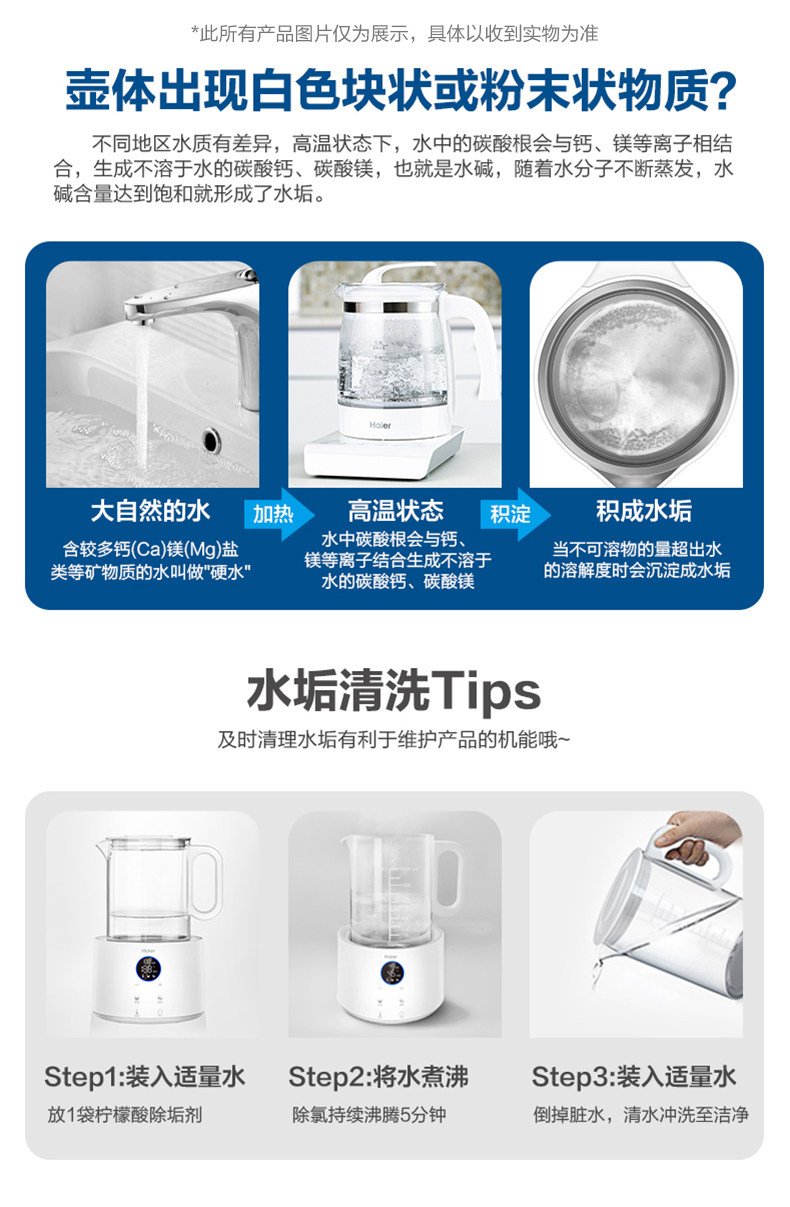 *此所有产品图片仅为展示，具体以收到实物为准

壶体出现白色块状或粉末状物质？

不同地区水质有差异，高温状态下，水中的碳酸根会与钙、镁等离子相结合，生成不溶于水的碳酸钙、碳酸镁，也就是水碱，随着水分子不断蒸发，水碱含量达到饱和就形成了水垢。

Haier

大自然的水
含较多钙(Ca)镁(Mg)盐类等矿物质的水叫做"硬水"

加热

高温状态
水中碳酸根会与钙、镁等离子结合生成不溶于水的碳酸钙、碳酸镁

积淀

积成水垢
当不可溶物的量超出水的溶解度时会沉淀成水垢

水垢清洗Tips

及时清理水垢有利于维护产品的机能哦~

Step1:装入适量水
放1袋柠檬酸除垢剂

Step2:将水煮沸
除氯持续沸腾5分钟

Step3:装入适量水
倒掉脏水，清水冲洗至洁净