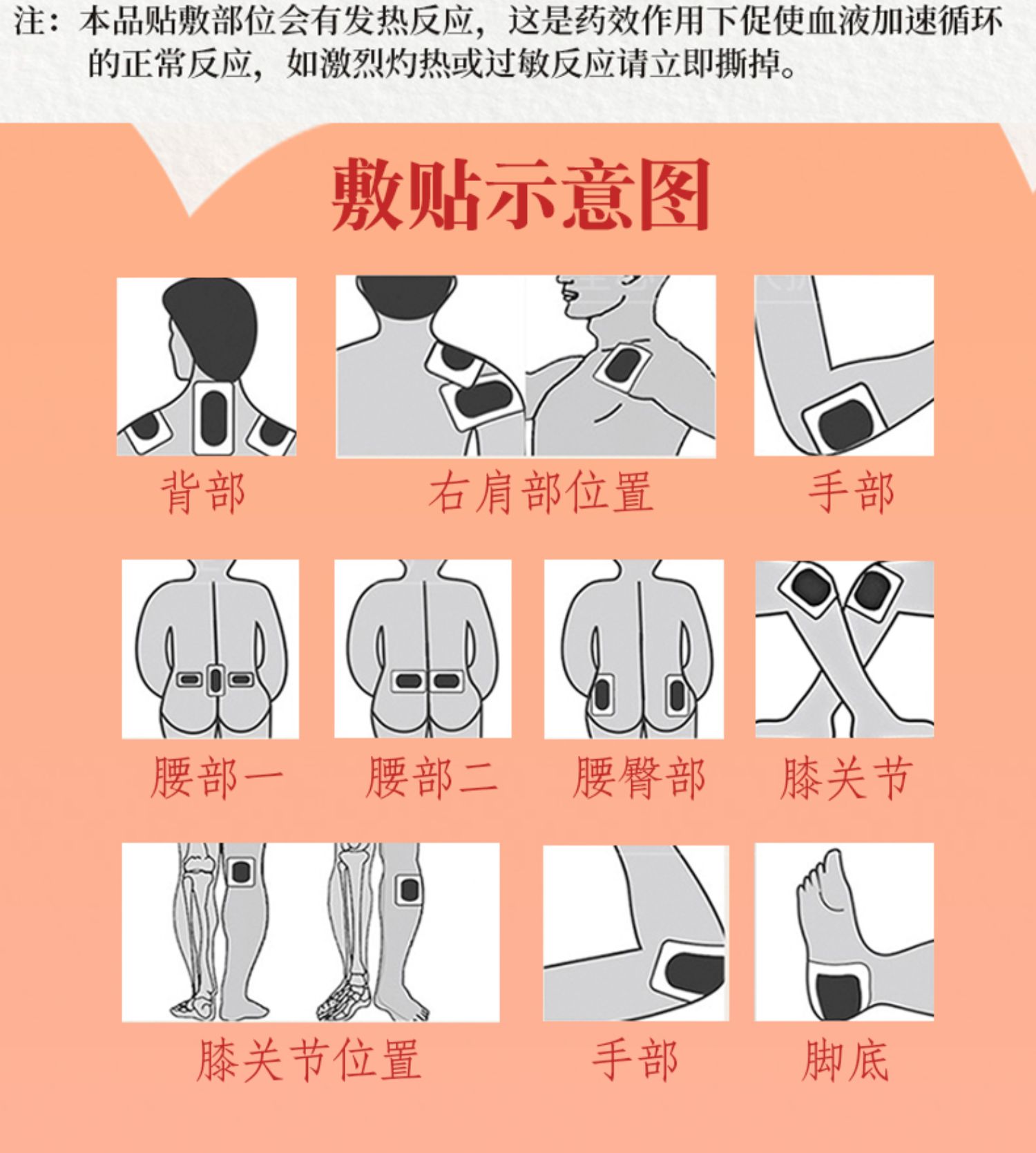 注：本品贴敷部位会有发热反应，这是药效作用下促使血液加速循环的正常反应，如激烈灼热或过敏反应请立即撕掉。

敷贴示意图

背部

右肩部位置

手部

腰部一

腰部二

腰臀部

膝关节

膝关节位置

手部

脚底