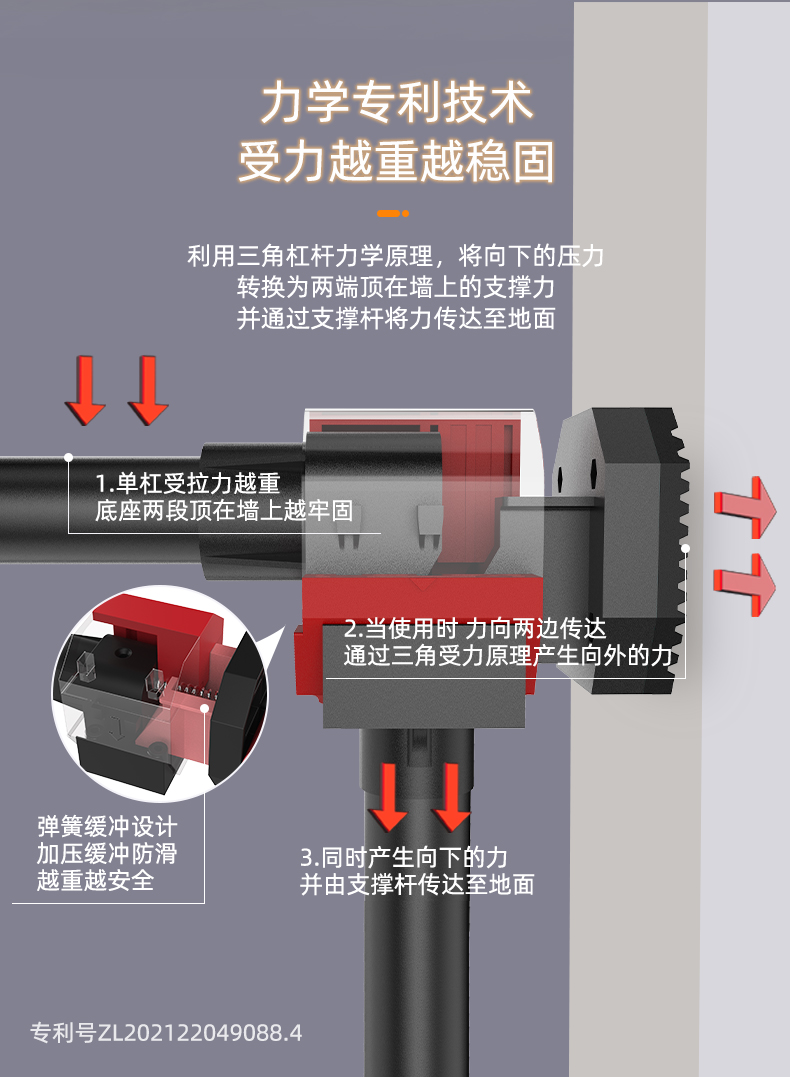 力学专利技术
受力越重越稳固

利用三角杠杆力学原理，将向下的压力
转换为两端顶在墙上的支撑力
并通过支撑杆将力传达至地面

1.单杠受拉力越重
底座两段顶在墙上越牢固

2.当使用时 力向两边传达
通过三角受力原理产生向外的力

弹簧缓冲设计
加压缓冲防滑
越重越安全

3.同时产生向下的力
并由支撑杆传达至地面

专利号ZL202122049088.4