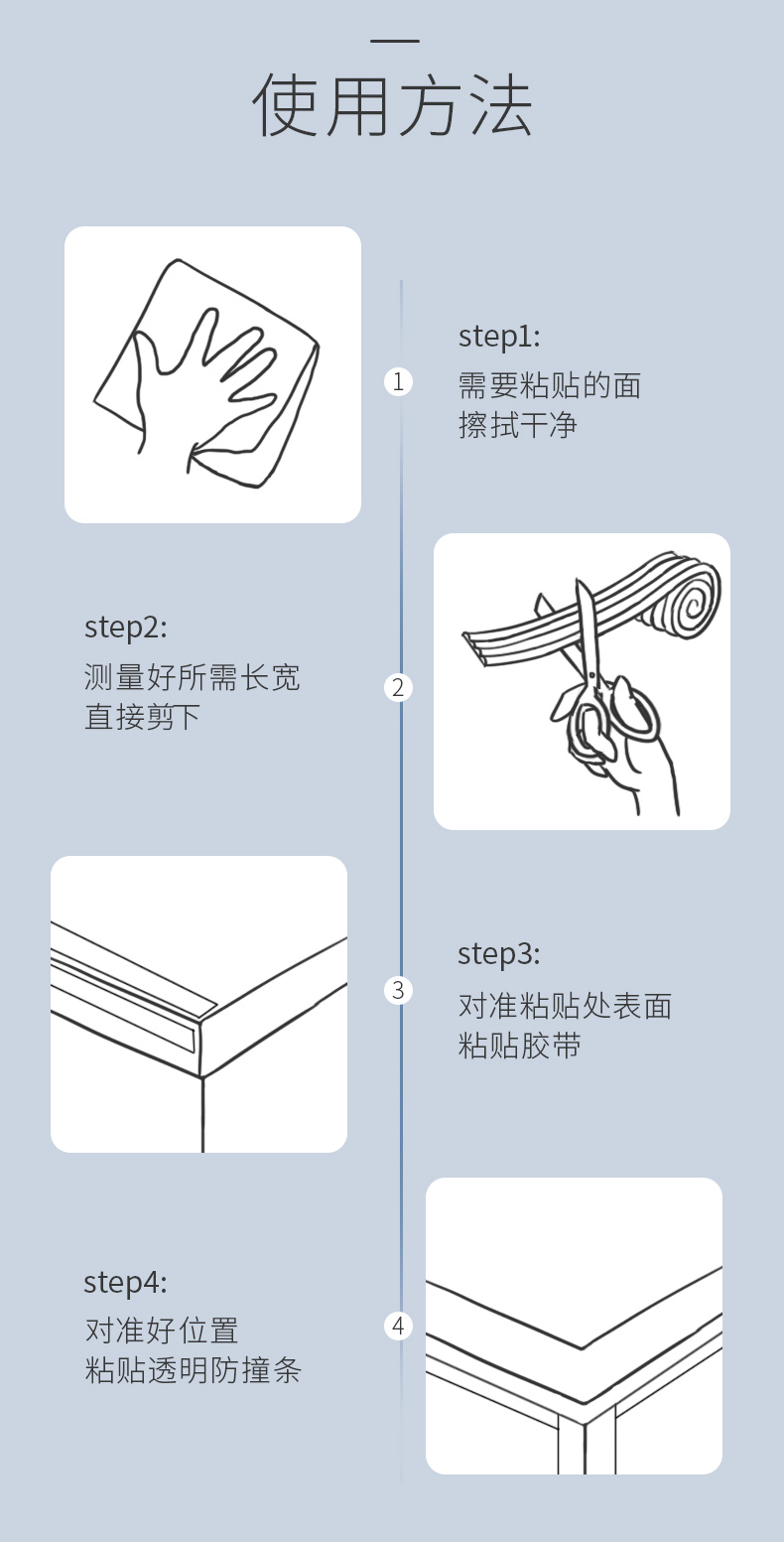 使用方法

1

step1:
需要粘贴的面
擦拭干净

step2:
测量好所需长宽
直接剪下

2

3

step3:
对准粘贴处表面
粘贴胶带

step4:
对准好位置
粘贴透明防撞条

4