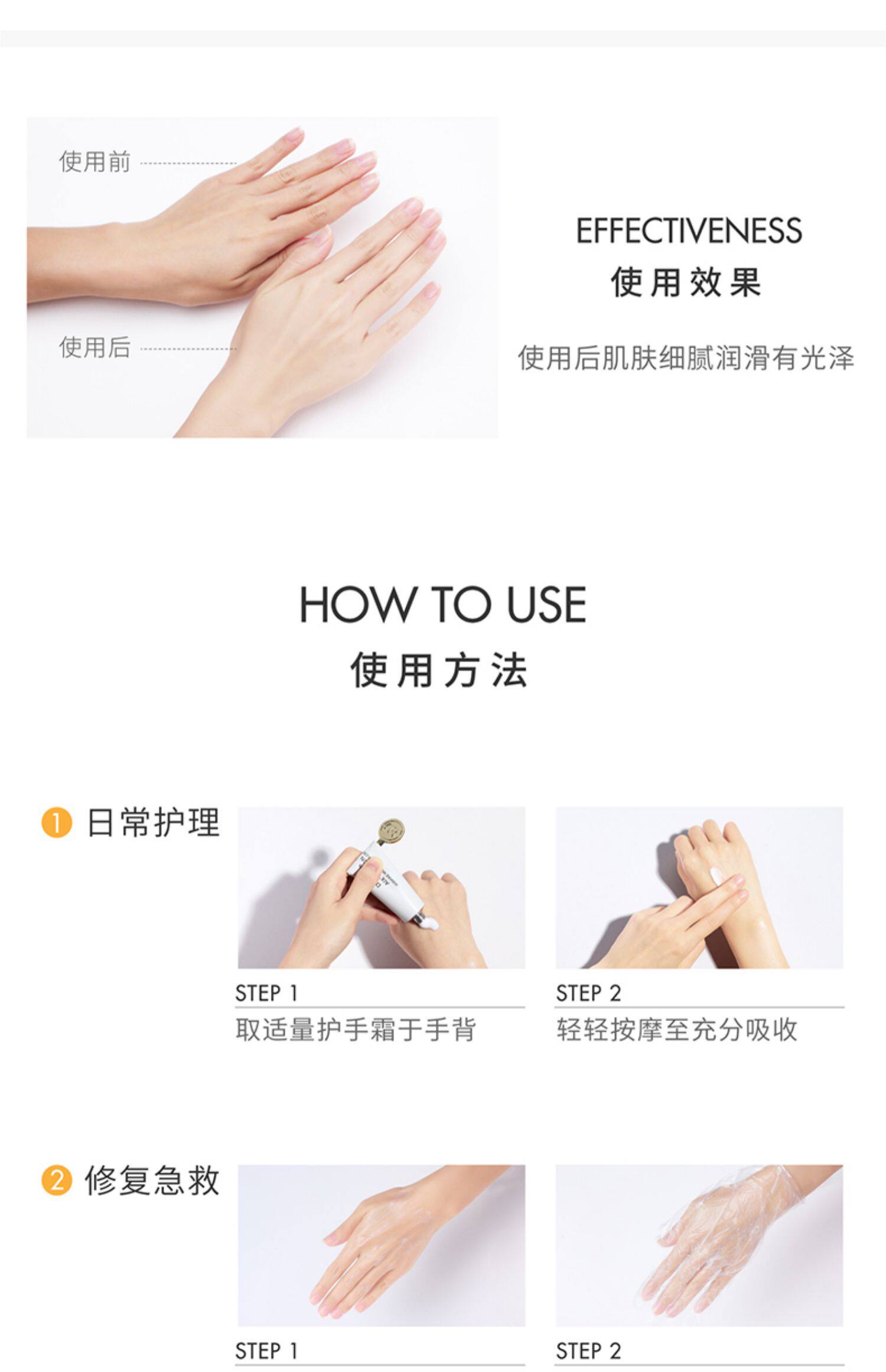 使用前

使用后

EFFECTIVENESS
使用效果

使用后肌肤细腻润滑有光泽

HOW TO USE
使用方法

1 日常护理

STEP 1
取适量护手霜于手背

STEP 2
轻轻按摩至充分吸收

2 修复急救

STEP 1

STEP 2