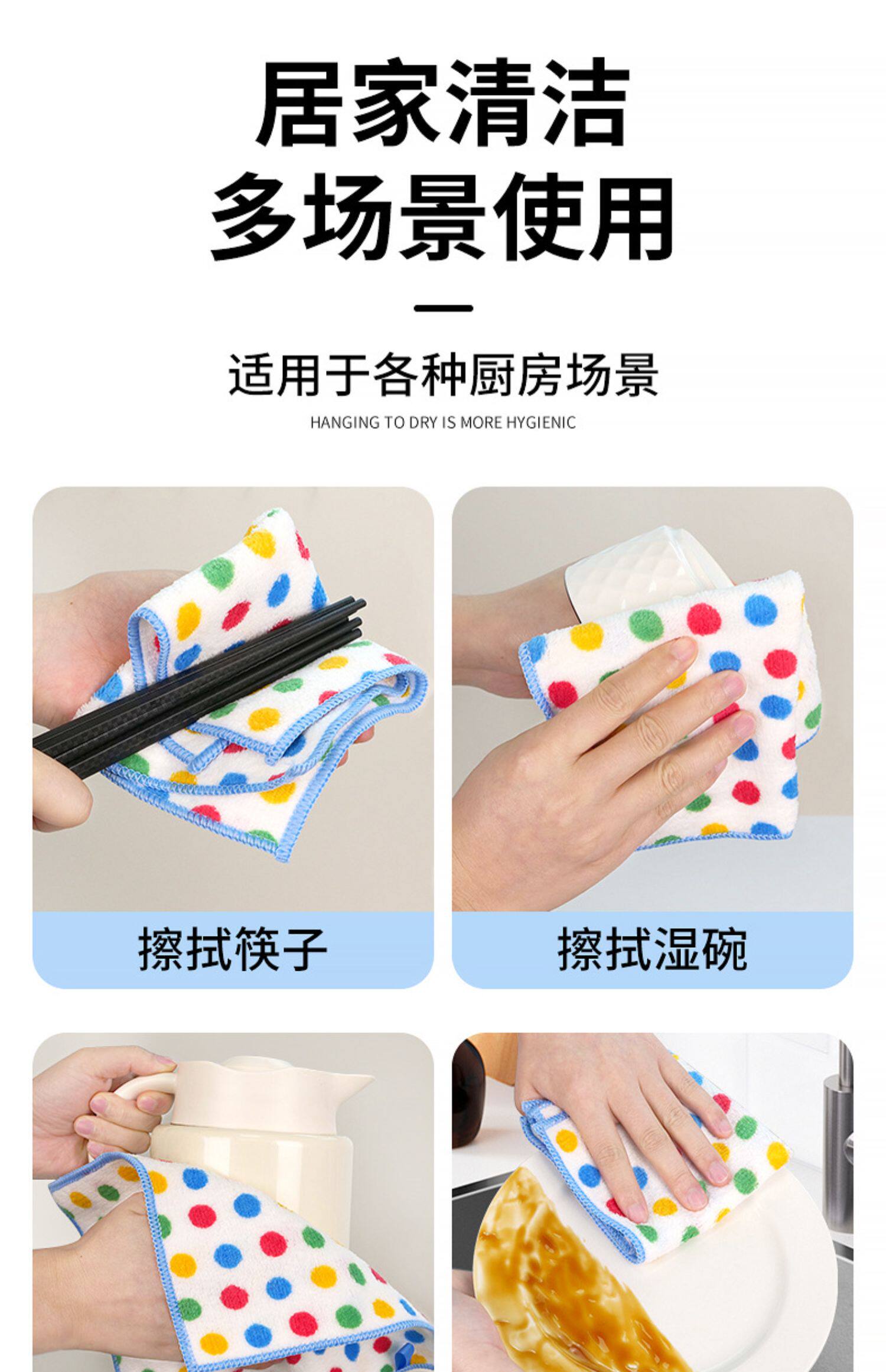 居家清洁
多场景使用

适用于各种厨房场景
HANGING TO DRY IS MORE HYGIENIC

擦拭筷子

擦拭湿碗