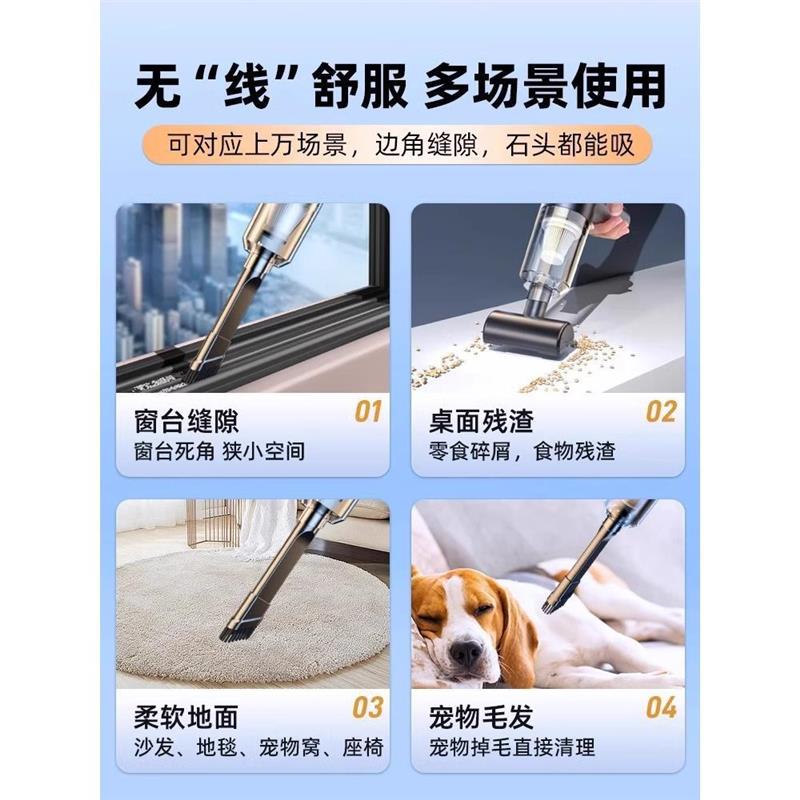 无“线”舒服 多场景使用

可对应上万场景，边角缝隙，石头都能吸

窗台缝隙 01
窗台死角 狭小空间

桌面残渣 02
零食碎屑，食物残渣

柔软地面 03
沙发、地毯、宠物窝、座椅

宠物毛发 04
宠物掉毛直接清理