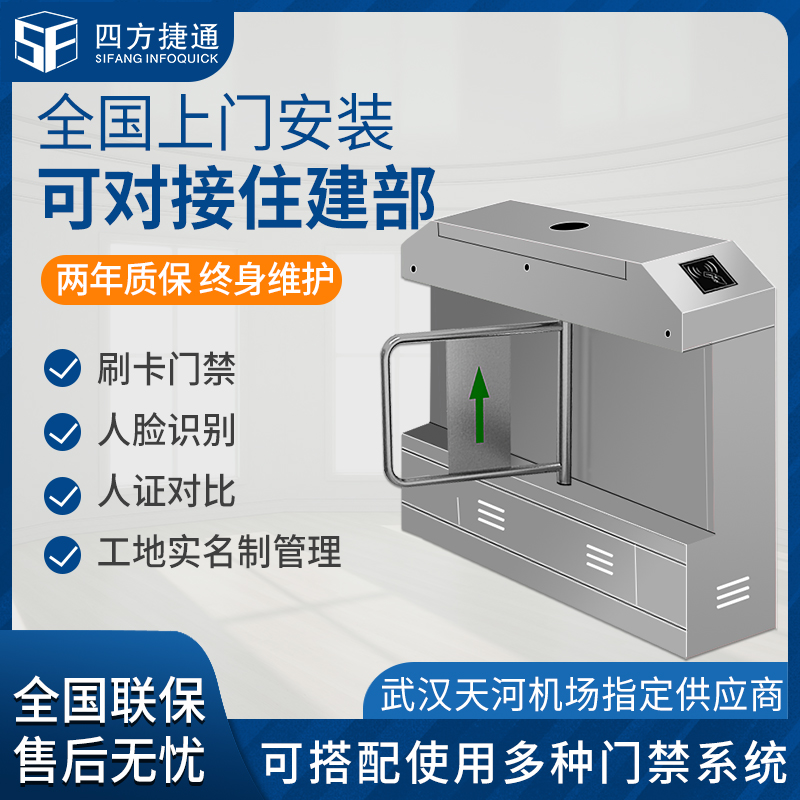 SF 四方捷通
SIFANG INFOQUICK

全国上门安装
可对接住建部

两年质保 终身维护

刷卡门禁
人脸识别
人证对比
工地实名制管理

全国联保
售后无忧

武汉天河机场指定供应商

可搭配使用多种门禁系统