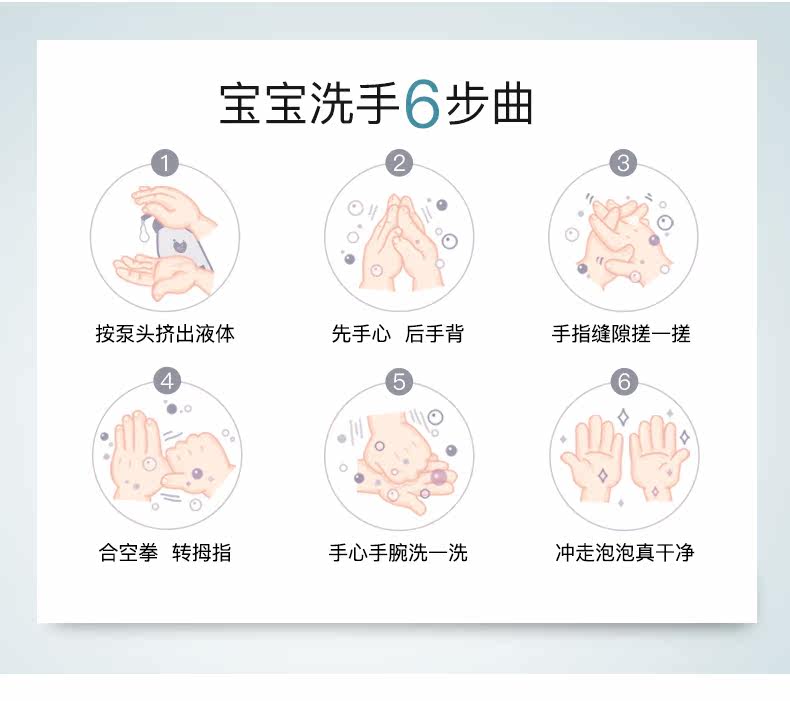 宝宝洗手6步曲

1
按泵头挤出液体

2
先手心 后手背

3
手指缝隙搓一搓

4
合空拳 转拇指

5
手心手腕洗一洗

6
冲走泡泡真干净