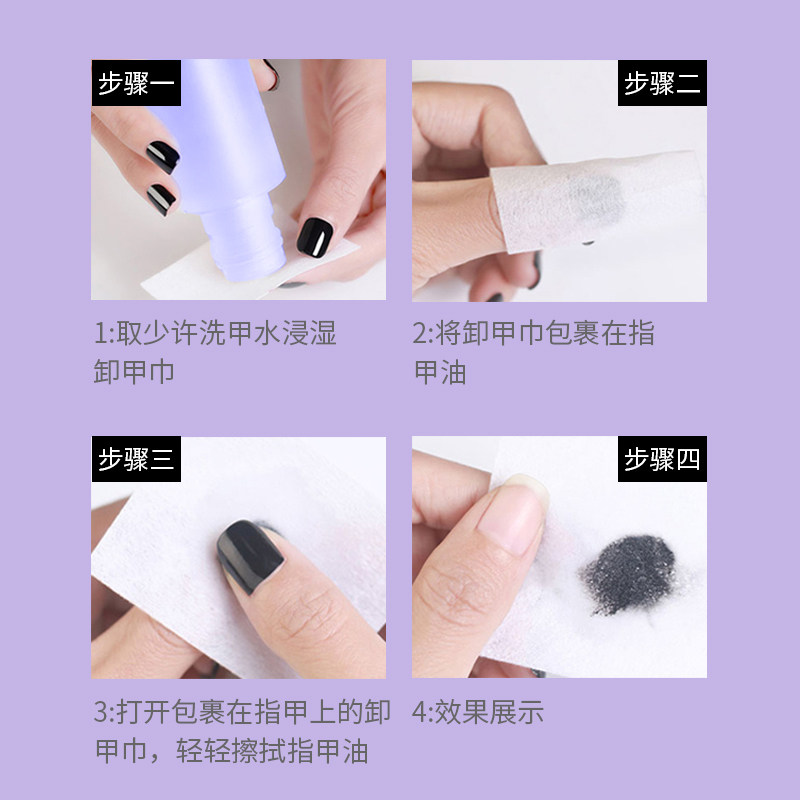 步骤一

1:取少许洗甲水浸湿卸甲巾

步骤二

2:将卸甲巾包裹在指甲油

步骤三

3:打开包裹在指甲上的卸甲巾，轻轻擦拭指甲油

步骤四

4:效果展示