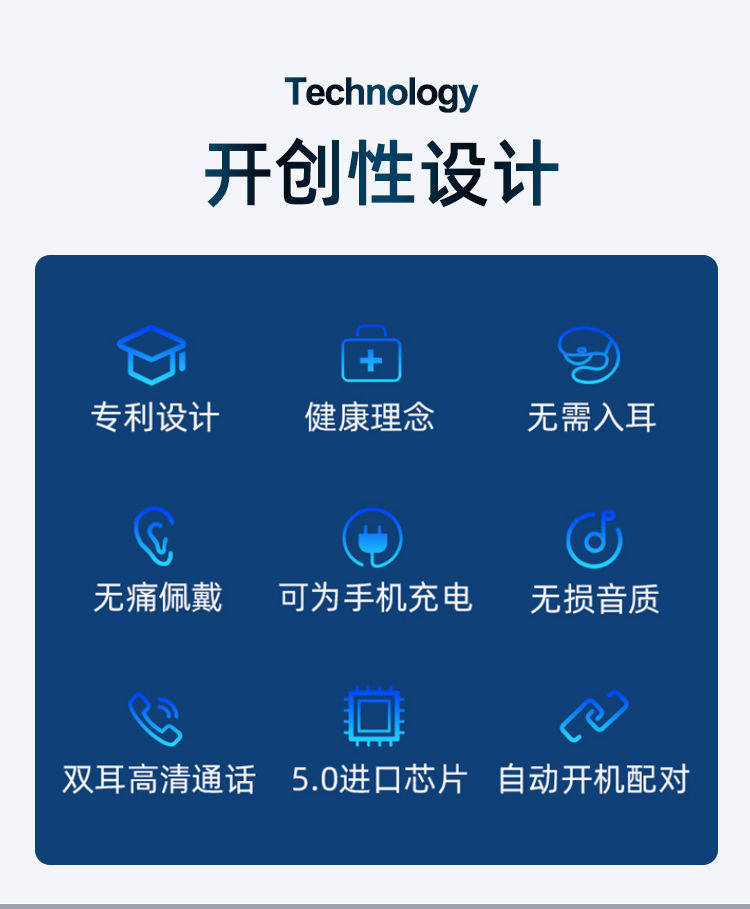 Technology

开创性设计

专利设计

健康理念

无需入耳

无痛佩戴

可为手机充电

无损音质

双耳高清通话

5.0进口芯片

自动开机配对