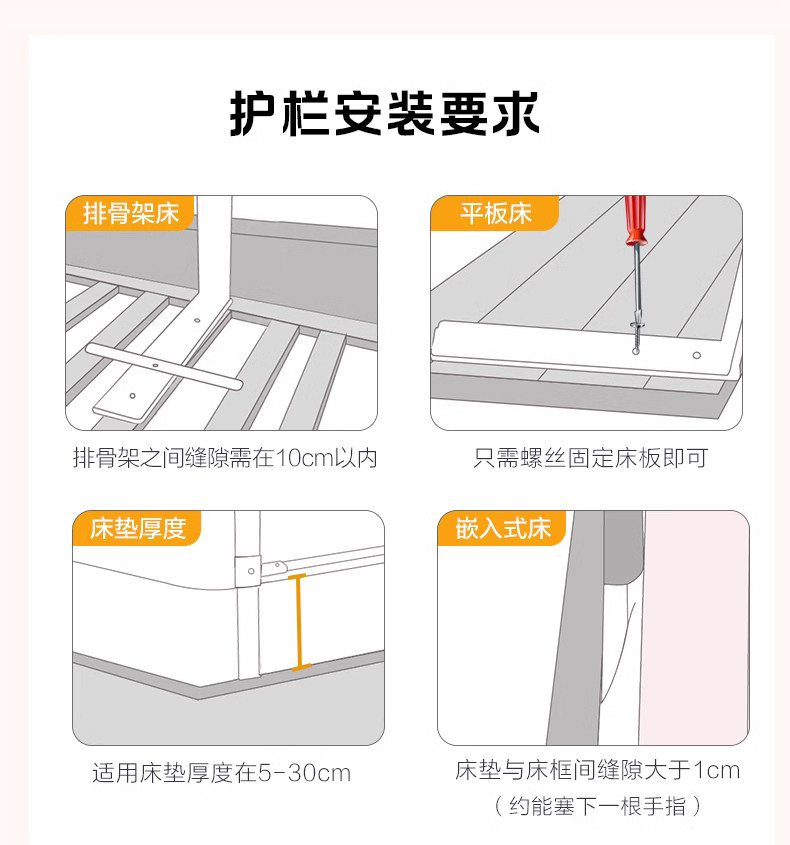 护栏安装要求

排骨架床

排骨架之间缝隙需在10cm以内

平板床

只需螺丝固定床板即可

床垫厚度

适用床垫厚度在5-30cm

嵌入式床

床垫与床框间缝隙大于1cm
（约能塞下一根手指）