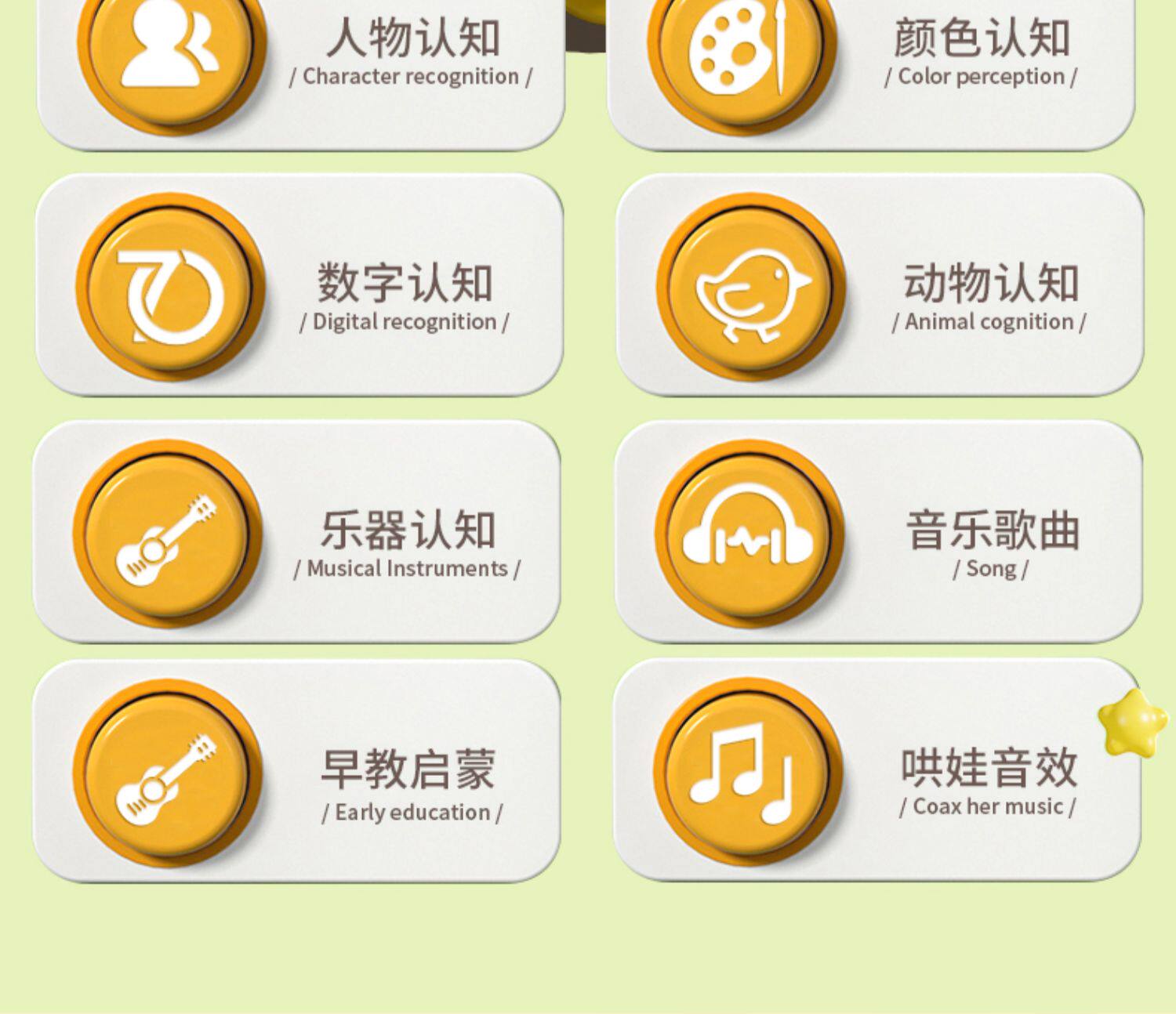 人物认知
/ Character recognition /

颜色认知
/ Color perception /

数字认知
/ Digital recognition /

动物认知
/ Animal cognition /

乐器认知
/ Musical Instruments /

音乐歌曲
/ Song /

早教启蒙
/ Early education /

哄娃音效
/ Coax her music /