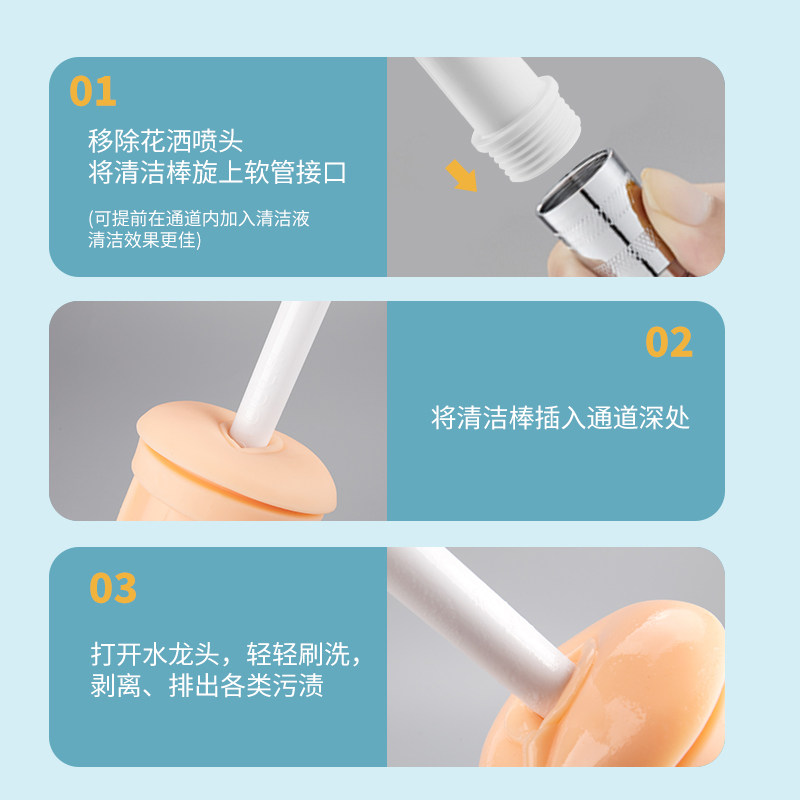 01

移除花洒喷头
将清洁棒旋上软管接口

(可提前在通道内加入清洁液
清洁效果更佳)

02

将清洁棒插入通道深处

03

打开水龙头，轻轻刷洗，
剥离、排出各类污渍