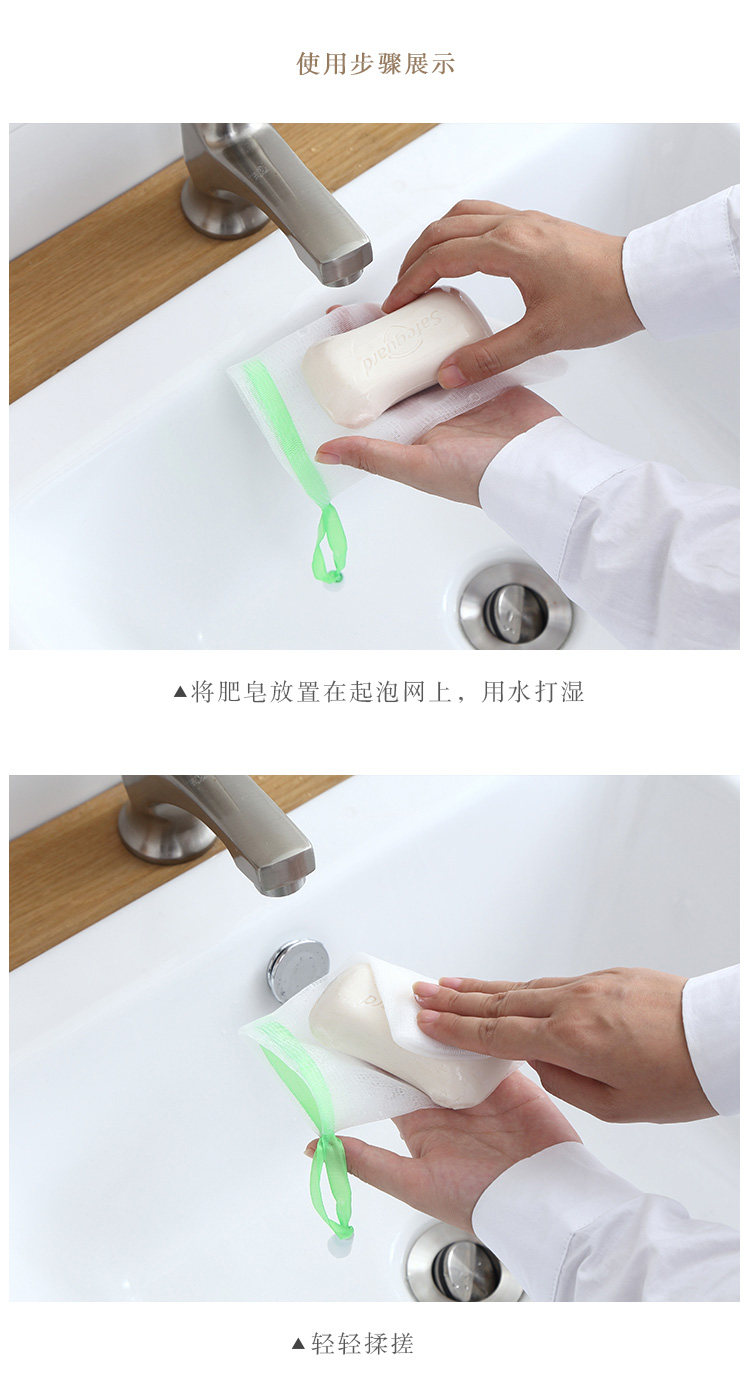 使用步骤展示

Safeguard

▲将肥皂放置在起泡网上，用水打湿

▲轻轻揉搓