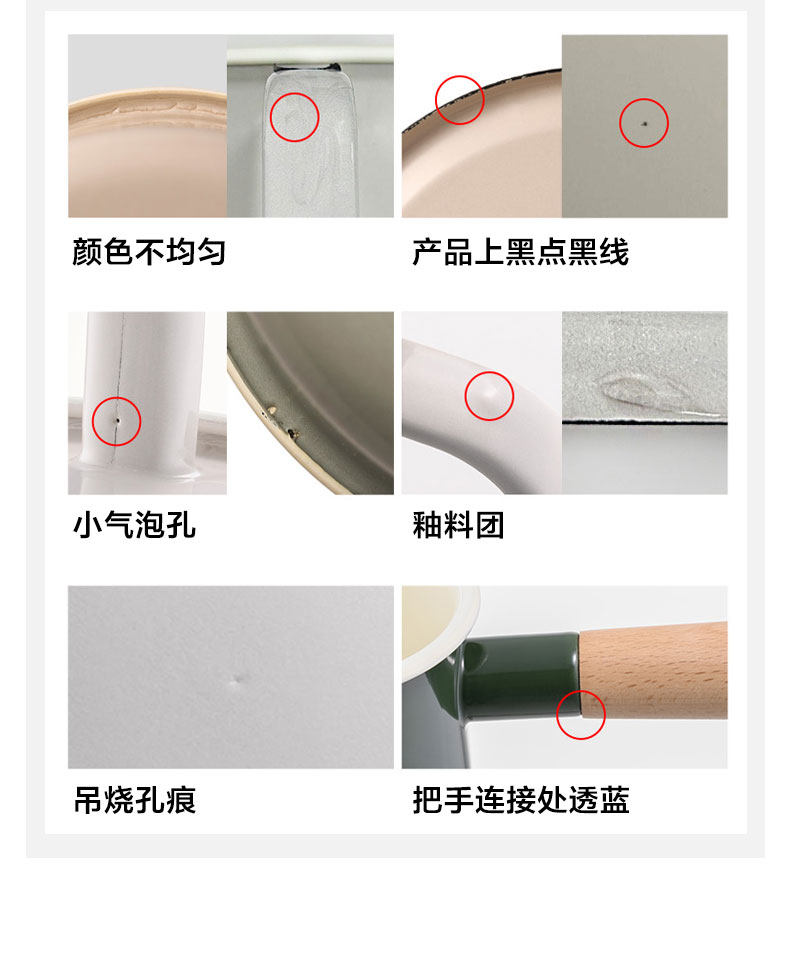 颜色不均匀

产品上黑点黑线

小气泡孔

釉料团

吊烧孔痕

把手连接处透蓝