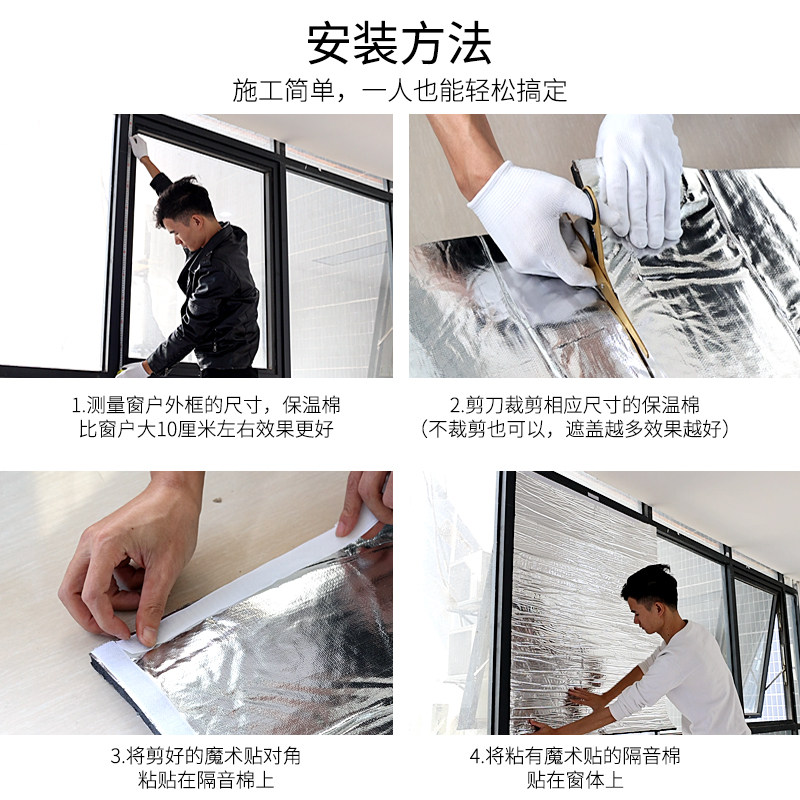 安装方法

施工简单，一人也能轻松搞定

1.测量窗户外框的尺寸，保温棉比窗户大10厘米左右效果更好

2.剪刀裁剪相应尺寸的保温棉（不裁剪也可以，遮盖越多效果越好）

3.将剪好的魔术贴对角粘贴在隔音棉上

4.将粘有魔术贴的隔音棉贴在窗体上