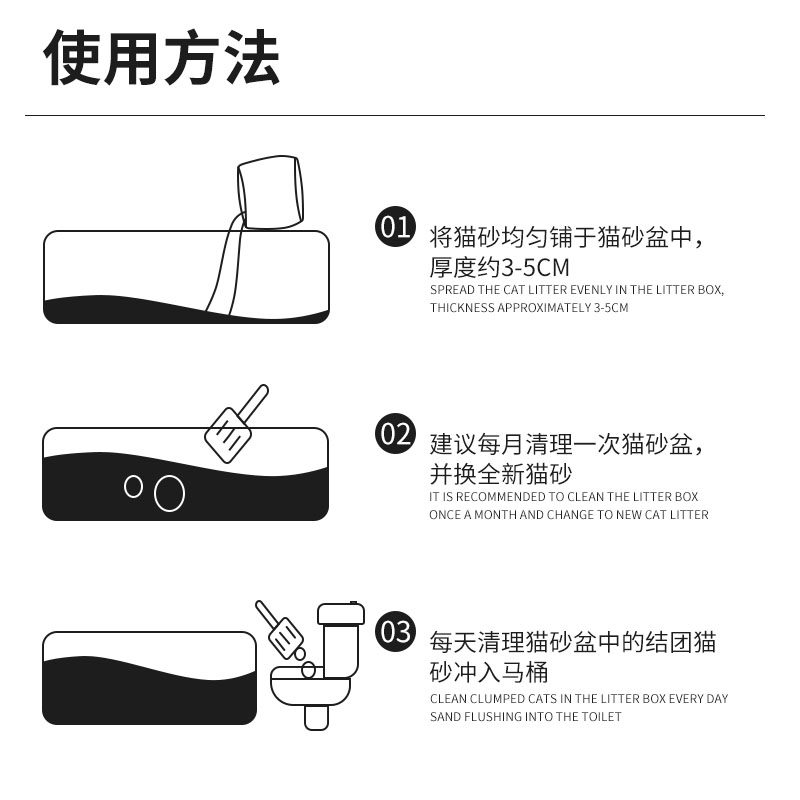 使用方法

01 将猫砂均匀铺于猫砂盆中，厚度约3-5CM
SPREAD THE CAT LITTER EVENLY IN THE LITTER BOX, THICKNESS APPROXIMATELY 3-5CM

02 建议每月清理一次猫砂盆，并换全新猫砂
IT IS RECOMMENDED TO CLEAN THE LITTER BOX ONCE A MONTH AND CHANGE TO NEW CAT LITTER

03 每天清理猫砂盆中的结团猫砂冲入马桶
CLEAN CLUMPED CATS IN THE LITTER BOX EVERY DAY SAND FLUSHING INTO THE TOILET