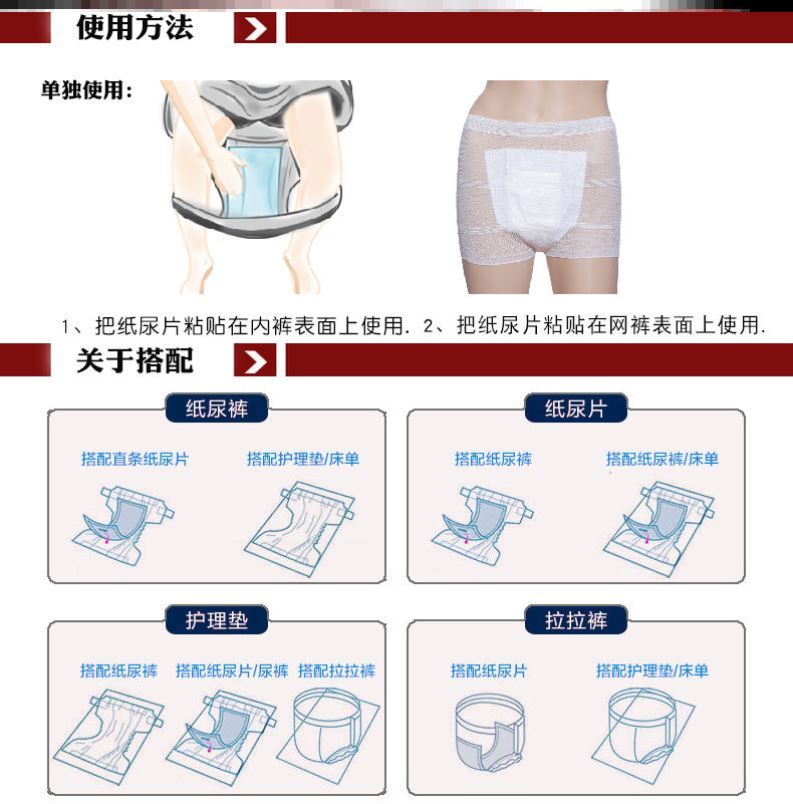 使用方法

单独使用:

1、把纸尿片粘贴在内裤表面上使用. 2、把纸尿片粘贴在网裤表面上使用.

关于搭配

纸尿裤

搭配直条纸尿片 搭配护理垫/床单

纸尿片

搭配纸尿裤 搭配纸尿裤/床单

护理垫

搭配纸尿裤 搭配纸尿片/尿裤 搭配拉拉裤

拉拉裤

搭配纸尿片 搭配护理垫/床单