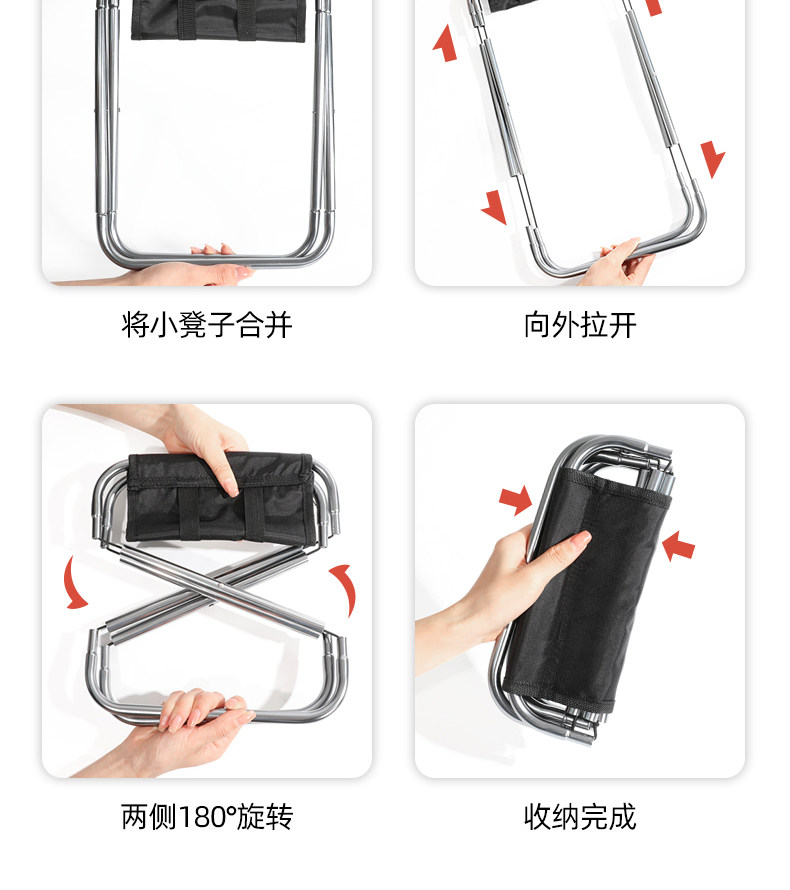 将小凳子合并

向外拉开

两侧180°旋转

收纳完成