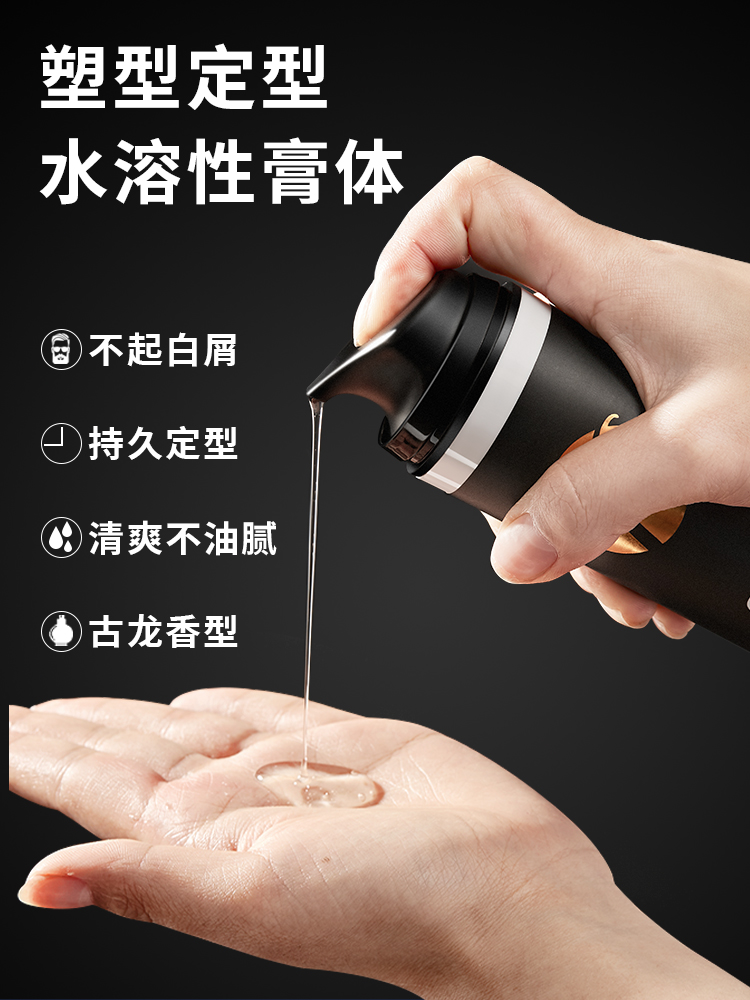 塑型定型
水溶性膏体

不起白屑

持久定型

清爽不油腻

古龙香型