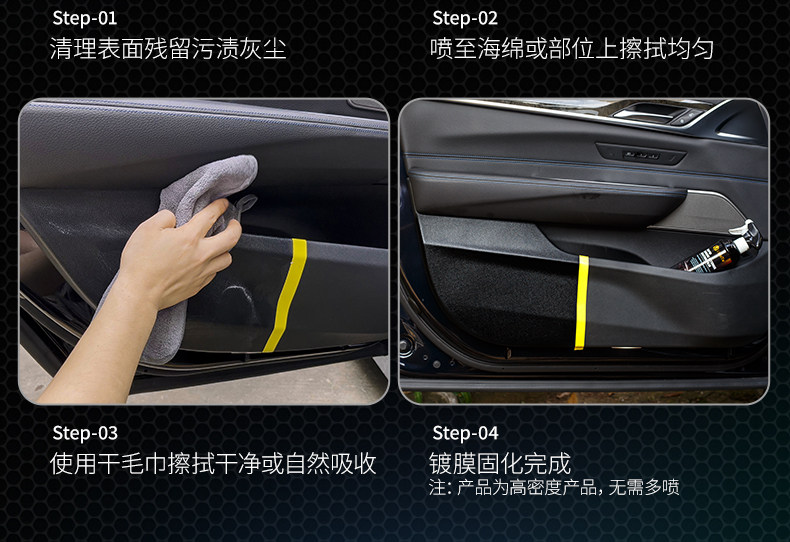 Step-01
清理表面残留污渍灰尘

Step-02
喷至海绵或部位上擦拭均匀

Step-03
使用干毛巾擦拭干净或自然吸收

Step-04
镀膜固化完成
注: 产品为高密度产品, 无需多喷