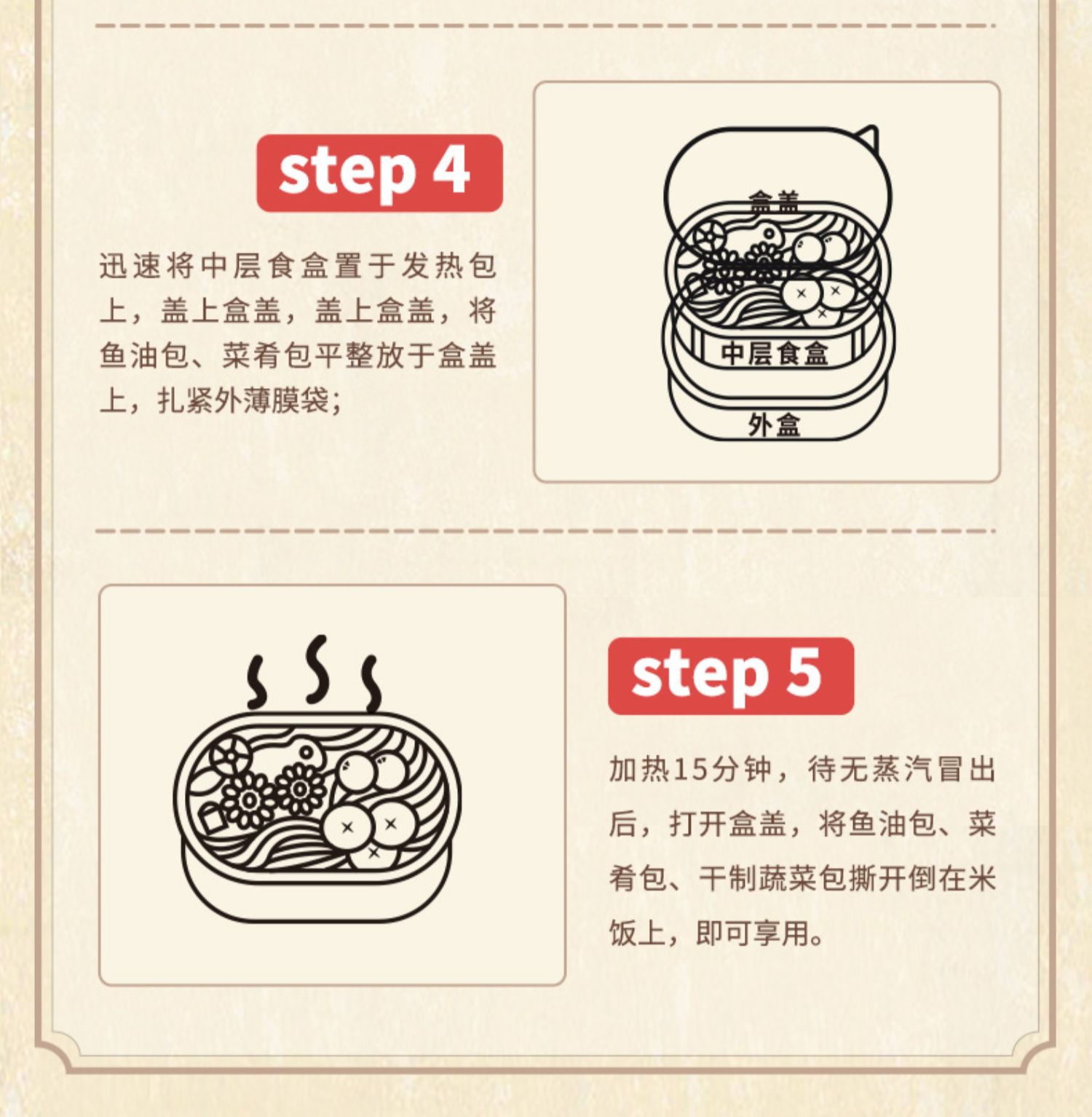 step 4

迅速将中层食盒置于发热包上，盖上盒盖，盖上盒盖，将鱼油包、菜肴包平整放于盒盖上，扎紧外薄膜袋；

盒盖

中层食盒

外盒

step 5

加热15分钟，待无蒸汽冒出后，打开盒盖，将鱼油包、菜肴包、干制蔬菜包撕开倒在米饭上，即可享用。