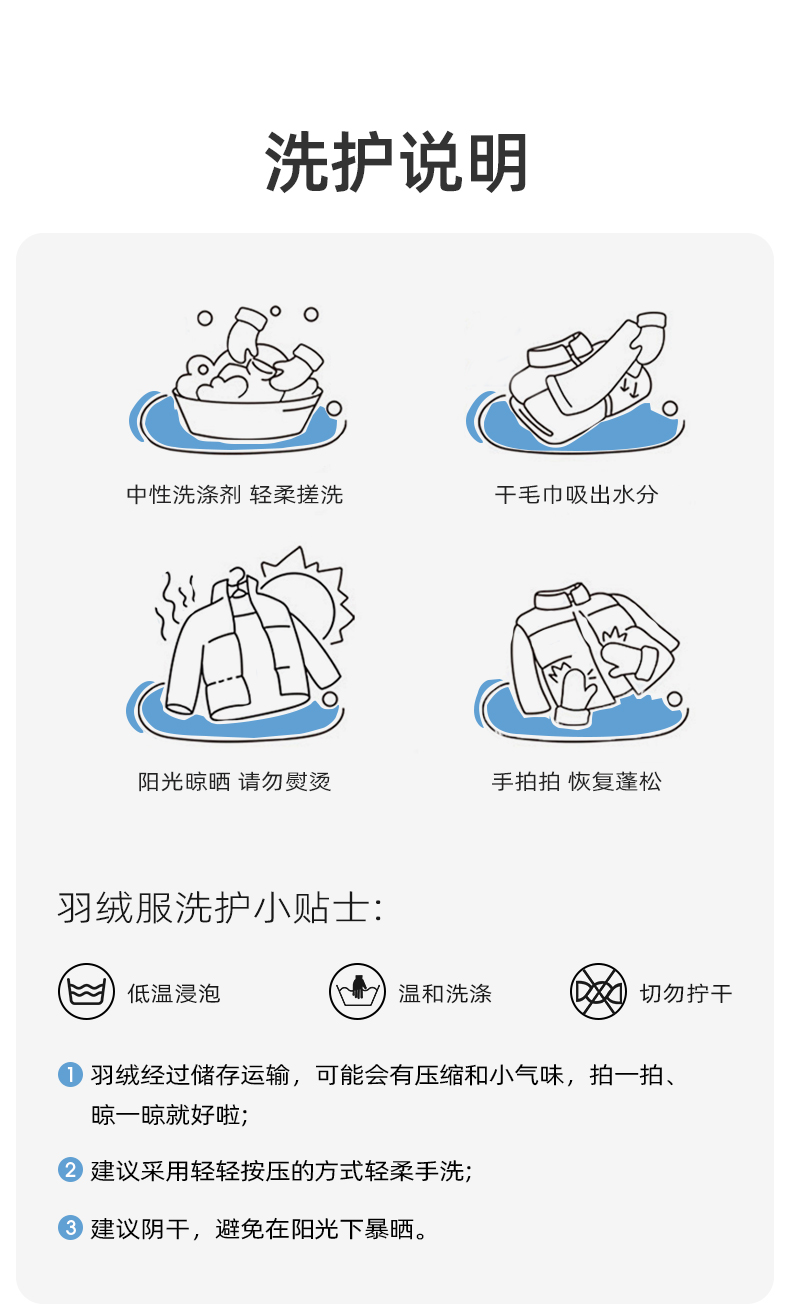 洗护说明

中性洗涤剂 轻柔搓洗

干毛巾吸出水分

阳光晾晒 请勿熨烫

手拍拍 恢复蓬松

羽绒服洗护小贴士:

低温浸泡

温和洗涤

切勿拧干

1 羽绒经过储存运输，可能会有压缩和小气味，拍一拍、晾一晾就好啦;

2 建议采用轻轻按压的方式轻柔手洗;

3 建议阴干，避免在阳光下暴晒。