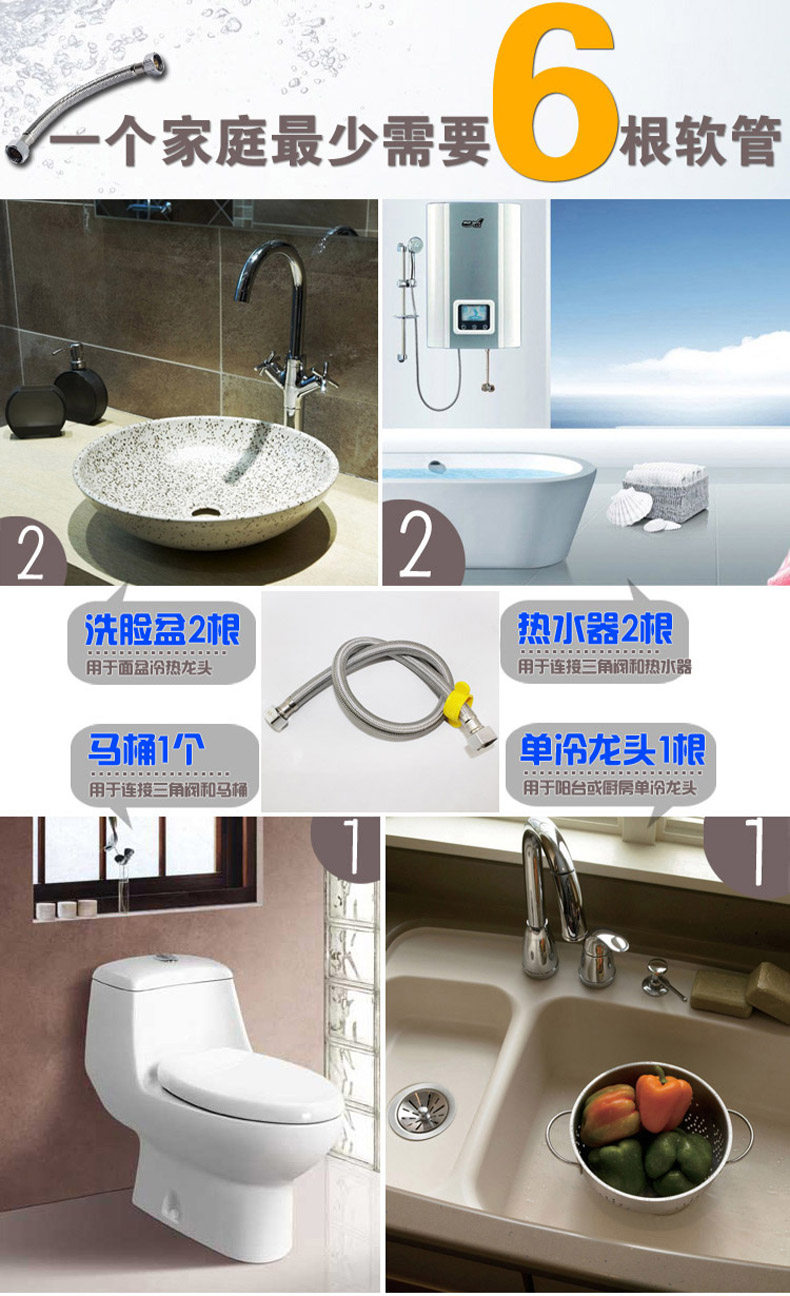 一个家庭最少需要6根软管

2

2

洗脸盆2根
用于面盆冷热龙头

热水器2根
用于连接三角阀和热水器

马桶1个
用于连接三角阀和马桶

单冷龙头1根
用于阳台或厨房单冷龙头

1

1