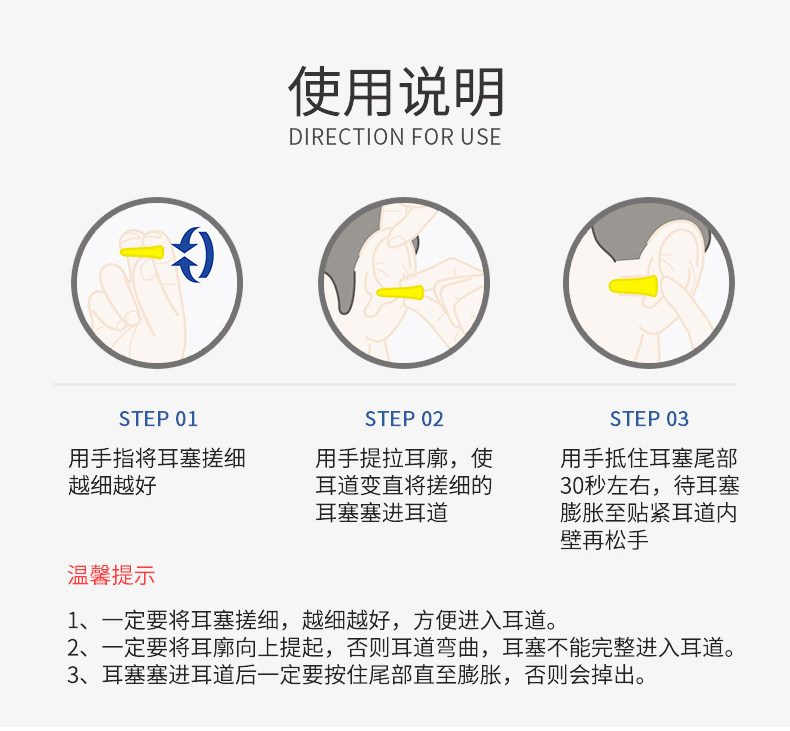 使用说明
DIRECTION FOR USE

STEP 01
用手指将耳塞搓细越细越好

STEP 02
用手提拉耳廓，使耳道变直将搓细的耳塞塞进耳道

STEP 03
用手抵住耳塞尾部30秒左右，待耳塞膨胀至贴紧耳道内壁再松手

温馨提示

1、一定要将耳塞搓细，越细越好，方便进入耳道。
2、一定要将耳廓向上提起，否则耳道弯曲，耳塞不能完整进入耳道。
3、耳塞塞进耳道后一定要按住尾部直至膨胀，否则会掉出。