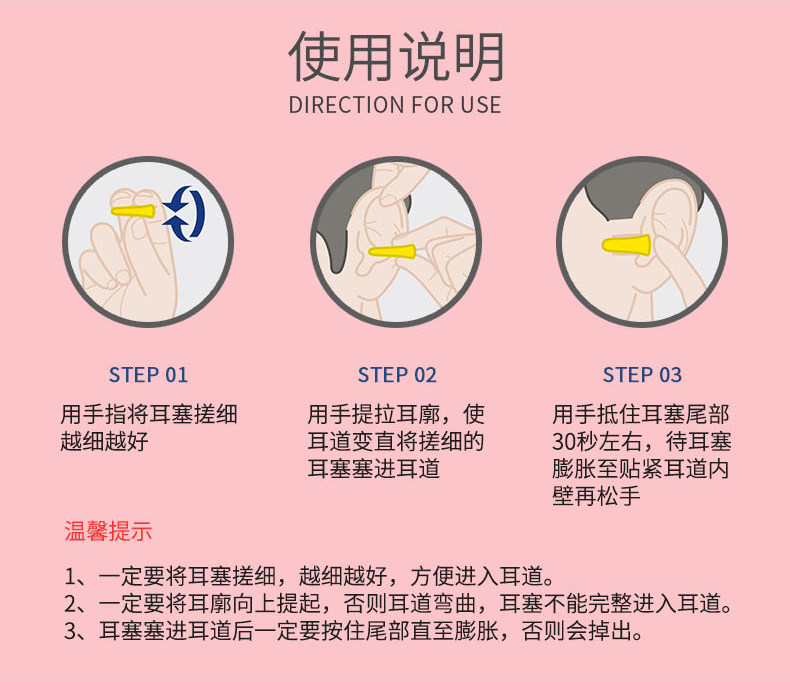 使用说明
DIRECTION FOR USE

STEP 01
用手指将耳塞搓细越细越好

STEP 02
用手提拉耳廓，使耳道变直将搓细的耳塞塞进耳道

STEP 03
用手抵住耳塞尾部30秒左右，待耳塞膨胀至贴紧耳道内壁再松手

温馨提示

1、一定要将耳塞搓细，越细越好，方便进入耳道。
2、一定要将耳廓向上提起，否则耳道弯曲，耳塞不能完整进入耳道。
3、耳塞塞进耳道后一定要按住尾部直至膨胀，否则会掉出。