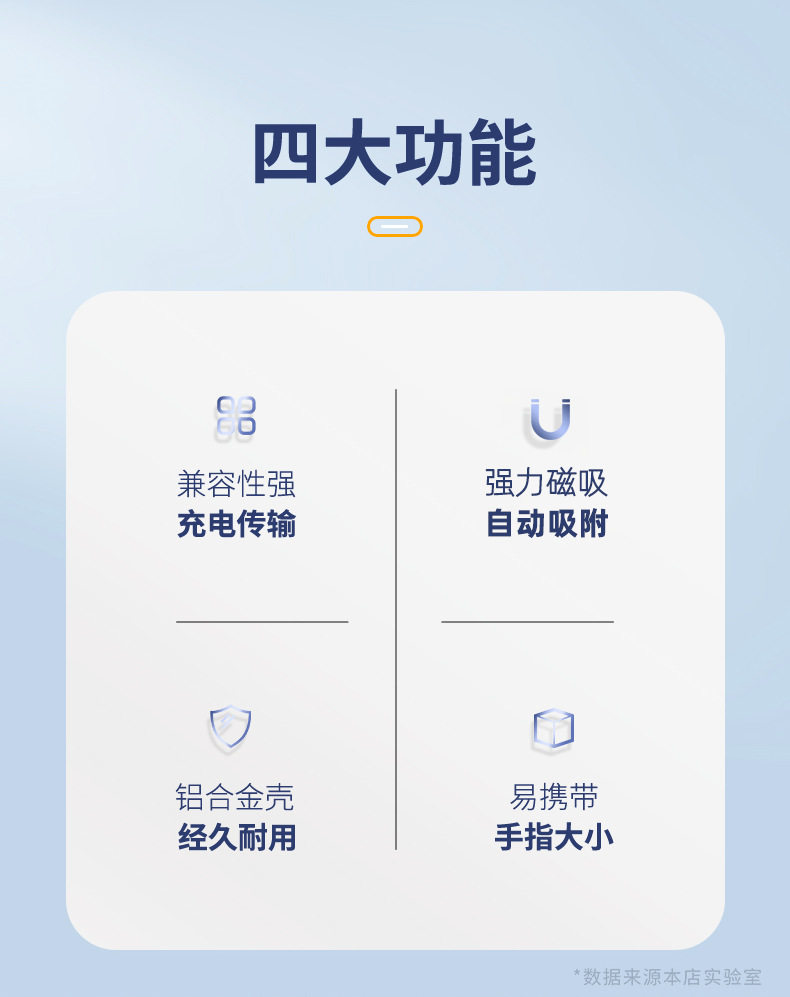 四大功能

兼容性强
充电传输

强力磁吸
自动吸附

铝合金壳
经久耐用

易携带
手指大小

*数据来源本店实验室