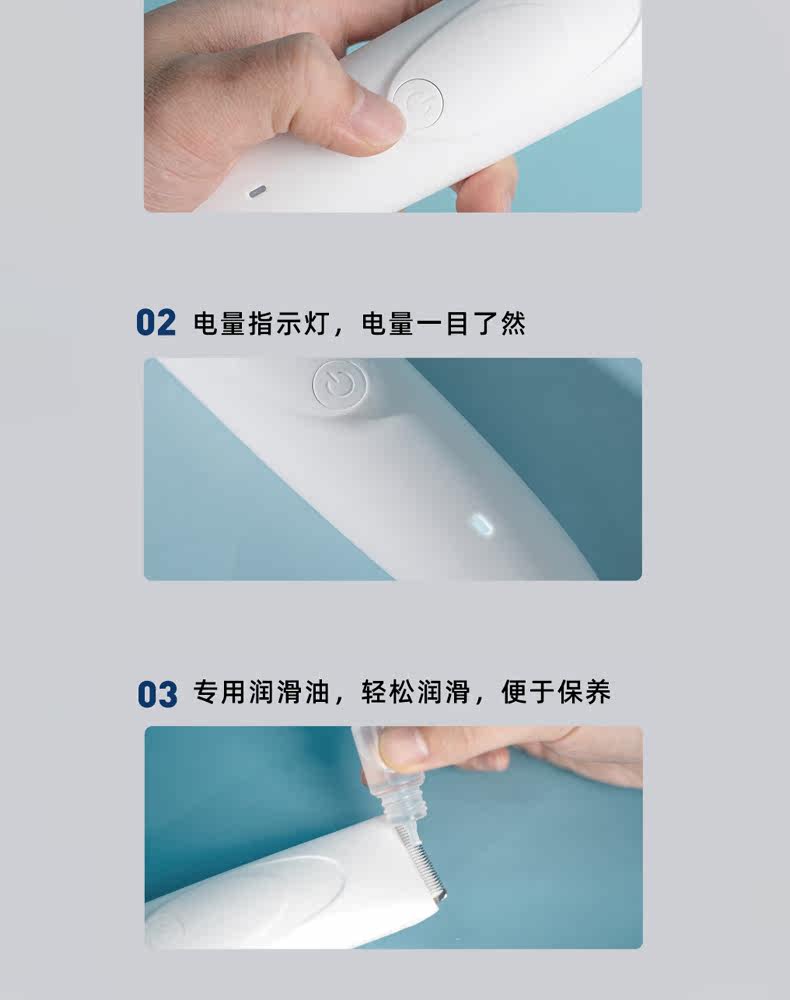 02 电量指示灯，电量一目了然

03 专用润滑油，轻松润滑，便于保养