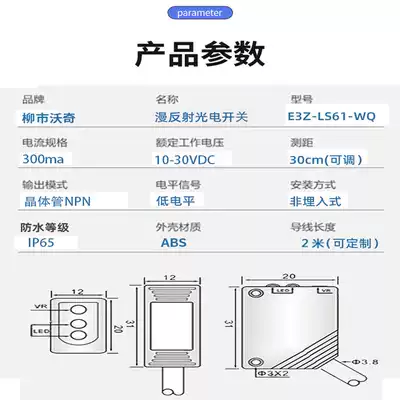 parameter

产品参数

| 品牌 | 名称 | 型号 |
|---|---|---|
| 柳市沃奇 | 漫反射光电开关 | E3Z-LS61-WQ |
| 电流规格 | 额定工作电压 | 测距 |
| 300ma | 10-30VDC | 30cm(可调) |
| 输出模式 | 电平信号 | 安装方式 |
| 晶体管NPN | 低电平 | 非埋入式 |
| 防水等级 | 外壳材质 | 导线长度 |
| IP65 | ABS | 2米(可定制) |

12
VR
LED
20

12
31

20
LED
VR
31
Φ3.8
Φ3X2