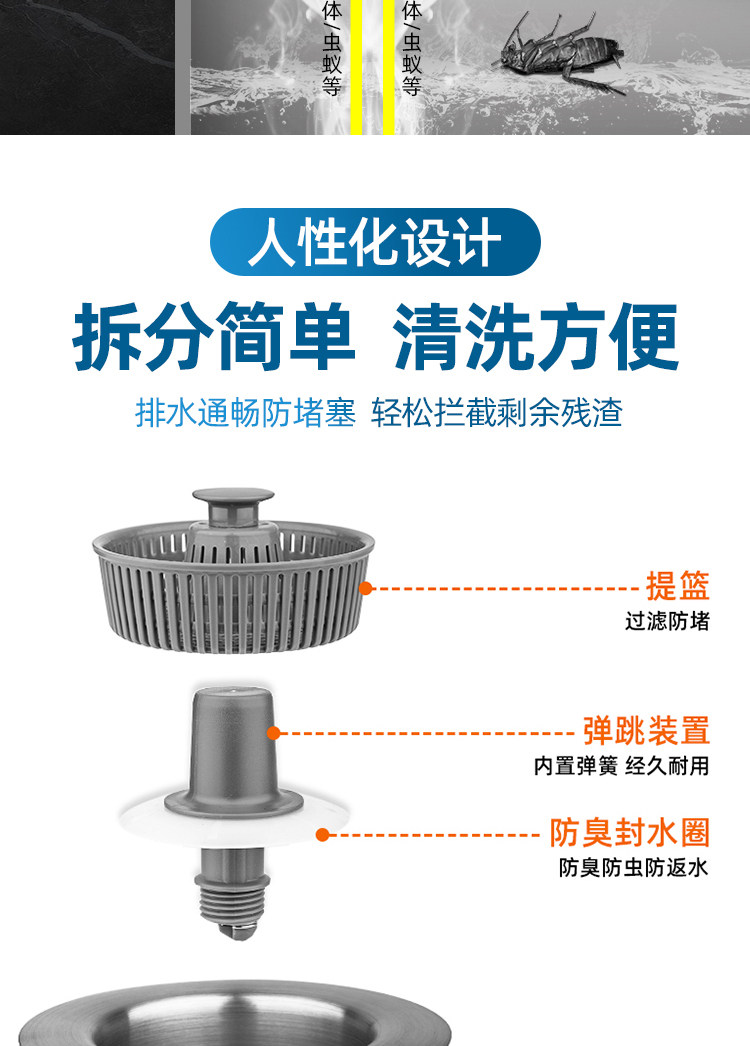 体/虫蚁等

体/虫蚁等

人性化设计

拆分简单 清洗方便

排水通畅防堵塞 轻松拦截剩余残渣

提篮
过滤防堵

弹跳装置
内置弹簧 经久耐用

防臭封水圈
防臭防虫防返水