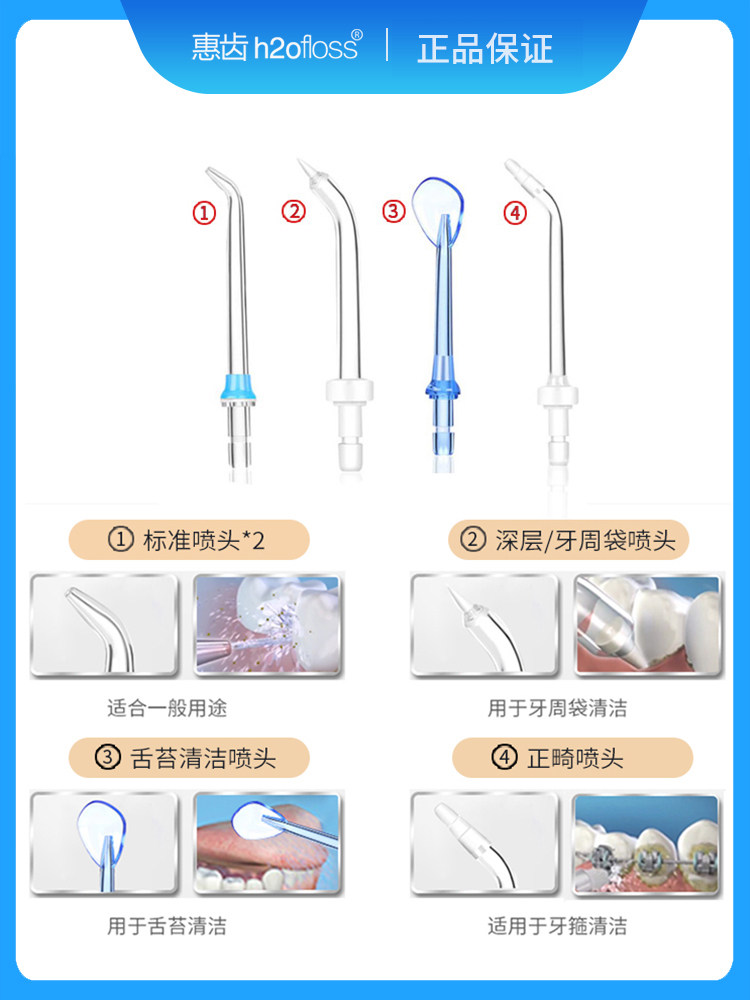 惠齿 h2ofloss® | 正品保证

① ② ③ ④

① 标准喷头*2

适合一般用途

② 深层/牙周袋喷头

用于牙周袋清洁

③ 舌苔清洁喷头

用于舌苔清洁

④ 正畸喷头

适用于牙箍清洁