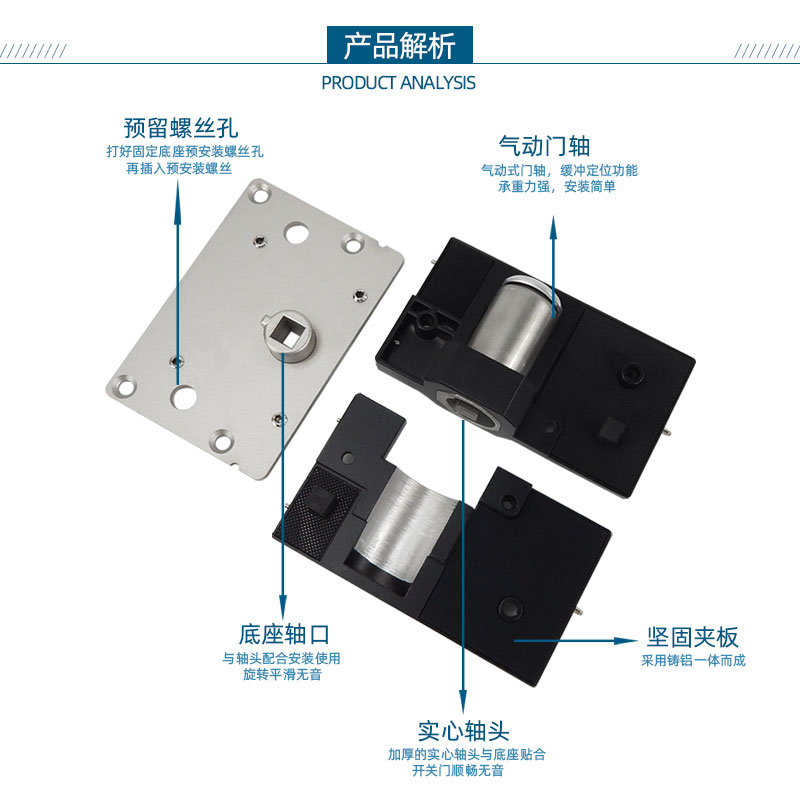 产品解析

PRODUCT ANALYSIS

预留螺丝孔

打好固定底座预安装螺丝孔
再插入预安装螺丝

气动门轴

气动式门轴，缓冲定位功能
承重力强，安装简单

底座轴口

与轴头配合安装使用
旋转平滑无音

坚固夹板

采用铸铝一体而成

实心轴头

加厚的实心轴头与底座贴合
开关门顺畅无音