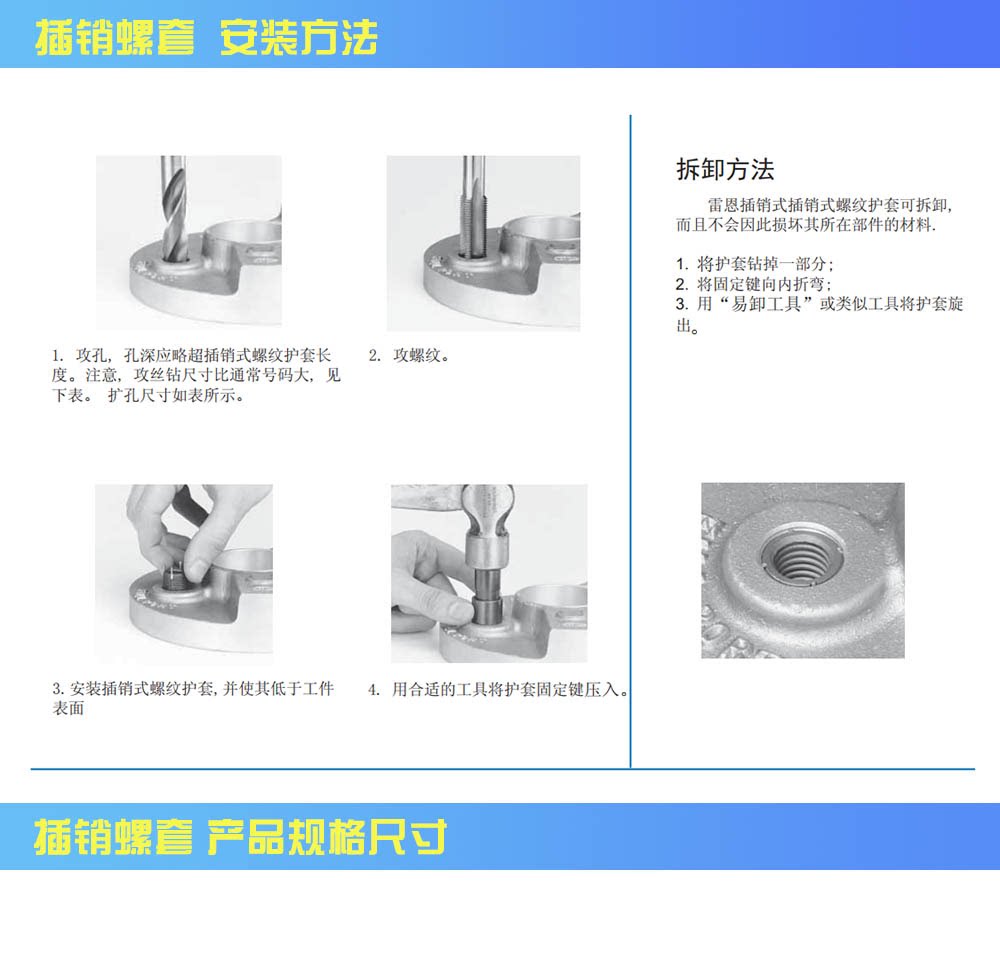 插销螺套 安装方法

1. 攻孔，孔深应略超插销式螺纹护套长度。注意，攻丝钻尺寸比通常号码大，见下表。 扩孔尺寸如表所示。

2. 攻螺纹。

3. 安装插销式螺纹护套，并使其低于工件表面

4. 用合适的工具将护套固定键压入。

拆卸方法

雷恩插销式插销式螺纹护套可拆卸，而且不会因此损坏其所在部件的材料.

1. 将护套钻掉一部分；
2. 将固定键向内折弯；
3. 用“易卸工具”或类似工具将护套旋出。

插销螺套 产品规格尺寸