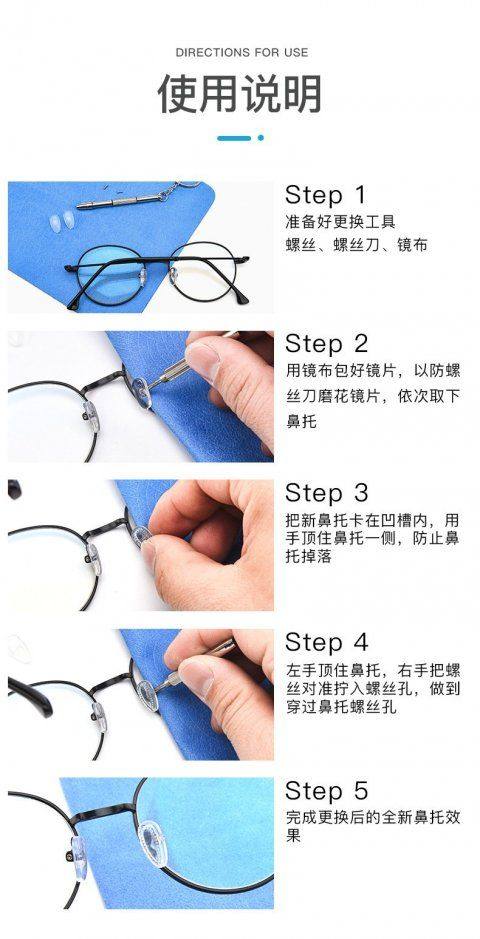 DIRECTIONS FOR USE

使用说明

Step 1
准备好更换工具
螺丝、螺丝刀、镜布

Step 2
用镜布包好镜片，以防螺丝刀磨花镜片，依次取下鼻托

Step 3
把新鼻托卡在凹槽内，用手顶住鼻托一侧，防止鼻托掉落

Step 4
左手顶住鼻托，右手把螺丝对准拧入螺丝孔，做到穿过鼻托螺丝孔

Step 5
完成更换后的全新鼻托效果