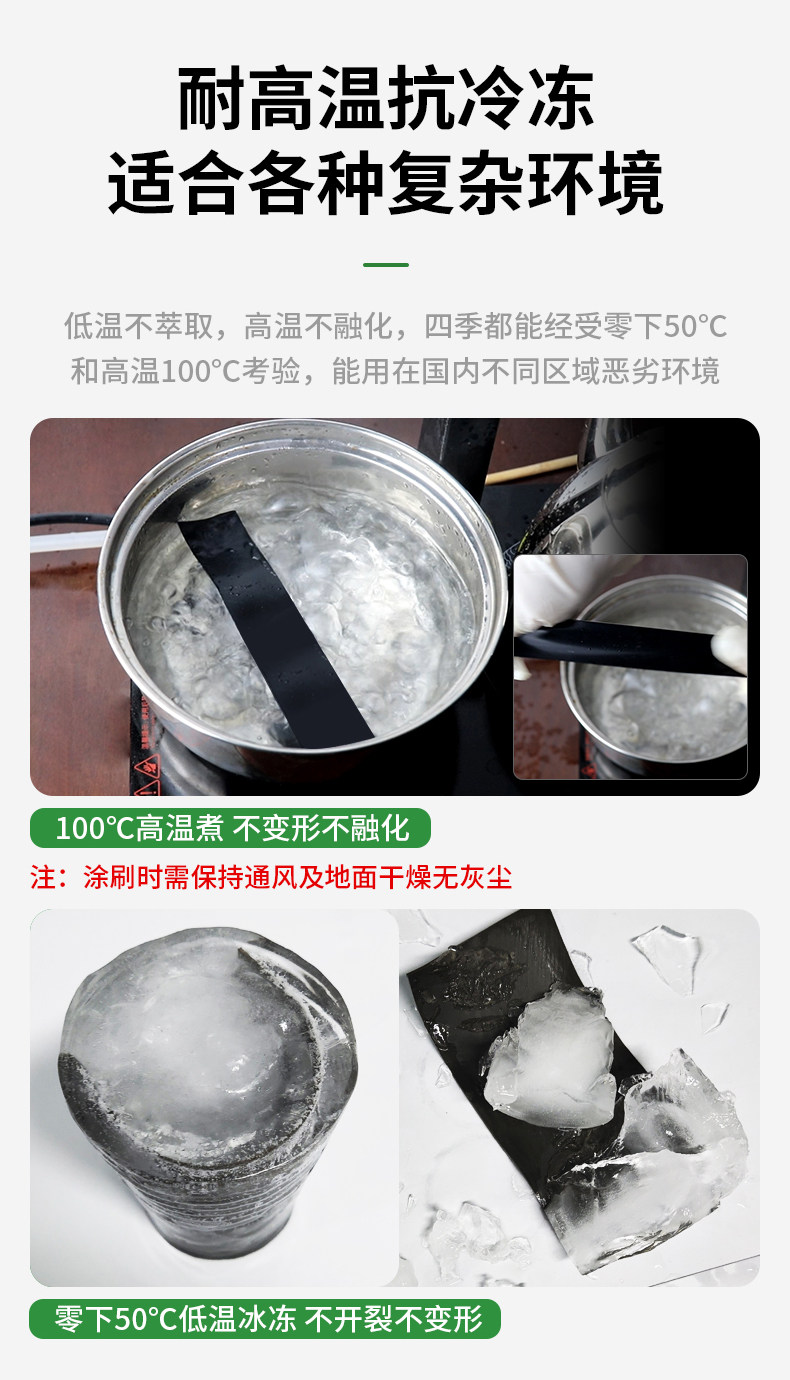 耐高温抗冷冻
适合各种复杂环境

低温不萃取，高温不融化，四季都能经受零下50°C和高温100°C考验，能用在国内不同区域恶劣环境

100°C高温煮 不变形不融化

注：涂刷时需保持通风及地面干燥无灰尘

零下50°C低温冰冻 不开裂不变形