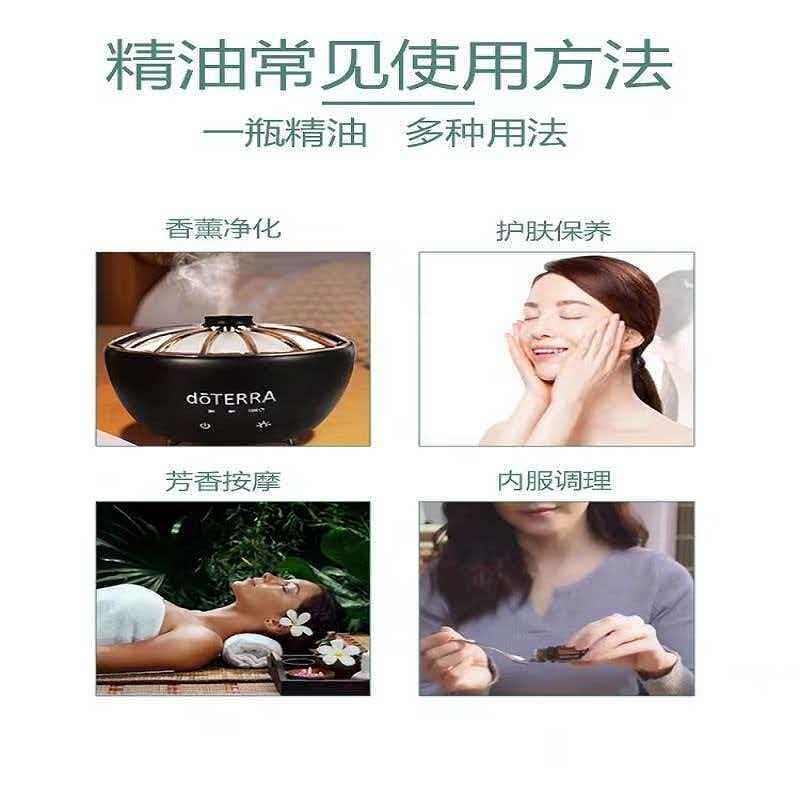 精油常见使用方法

一瓶精油　多种用法

香薰净化

dōTERRA

护肤保养

芳香按摩

内服调理