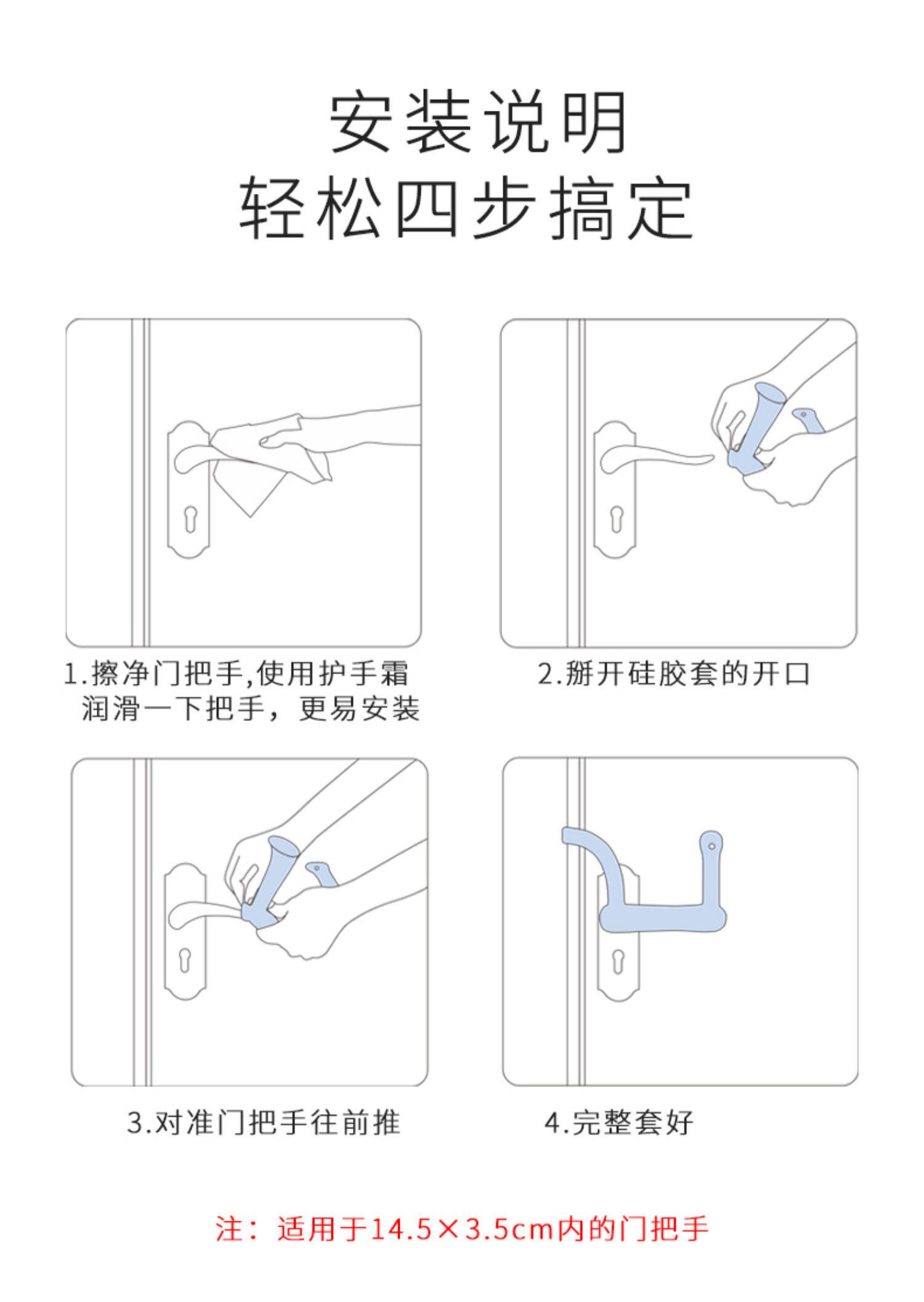 安装说明
轻松四步搞定

1.擦净门把手,使用护手霜润滑一下把手，更易安装

2.掰开硅胶套的开口

3.对准门把手往前推

4.完整套好

注：适用于14.5×3.5cm内的门把手