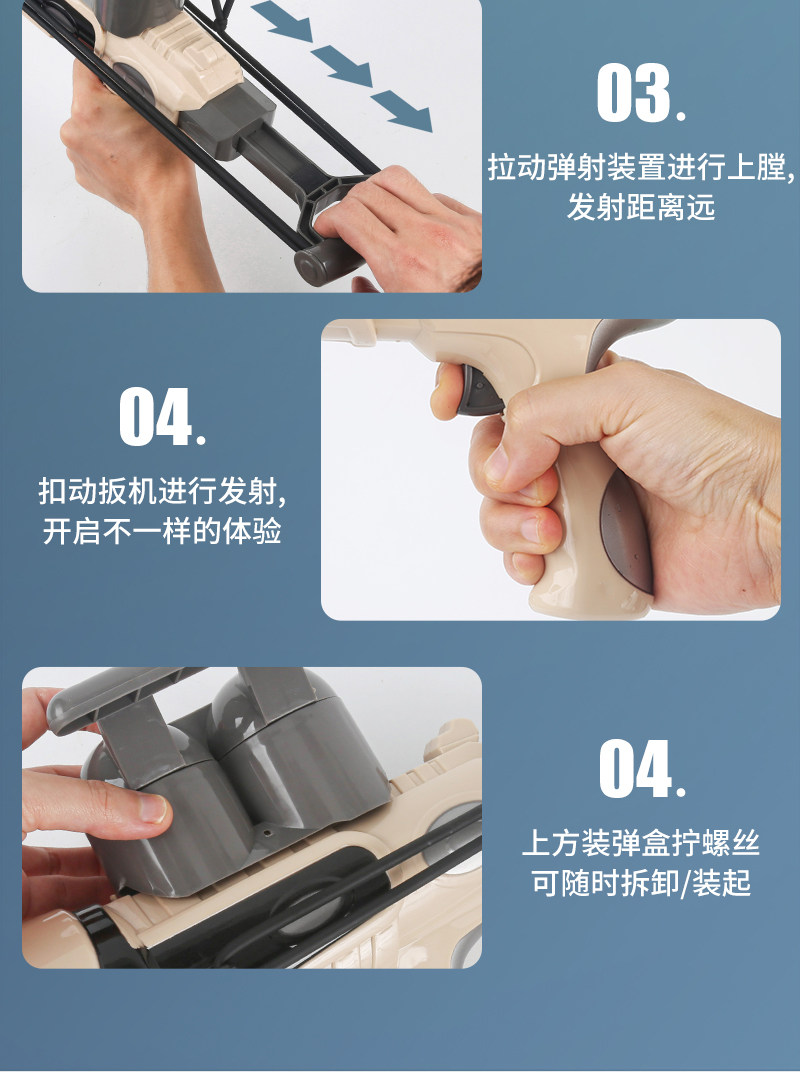 03.

拉动弹射装置进行上膛,
发射距离远

04.

扣动扳机进行发射,
开启不一样的体验

04.

上方装弹盒拧螺丝
可随时拆卸/装起