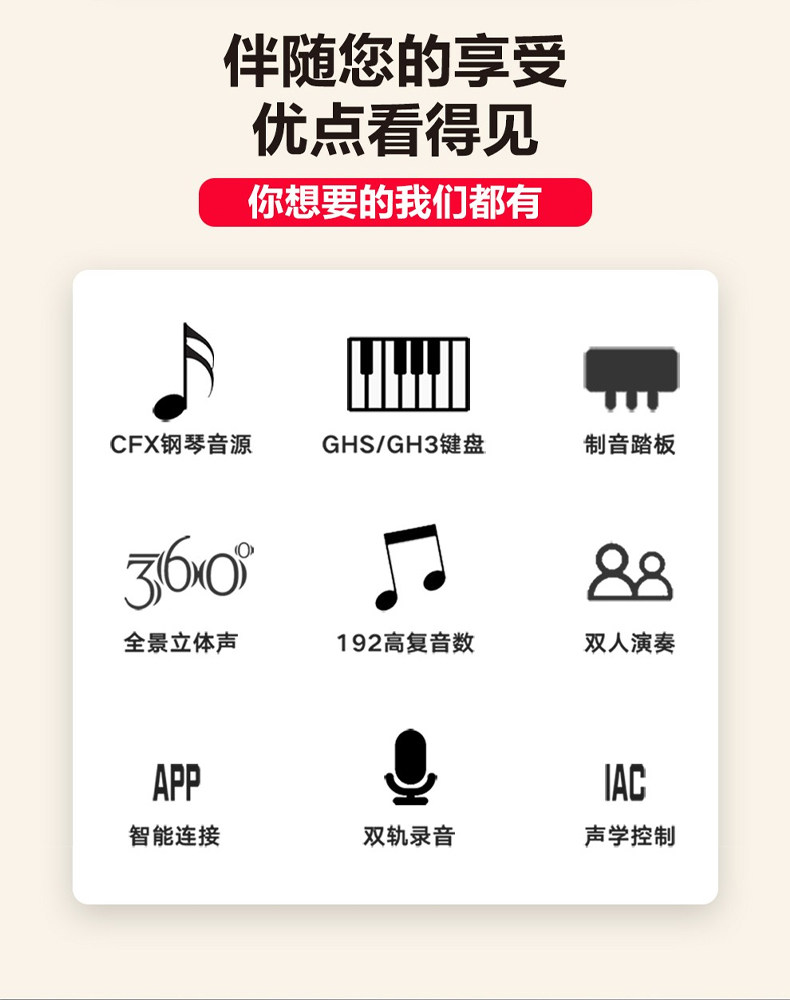 伴随您的享受
优点看得见

你想要的我们都有

CFX钢琴音源

GHS/GH3键盘

制音踏板

360°

全景立体声

192高复音数

双人演奏

APP

智能连接

双轨录音

IAC

声学控制