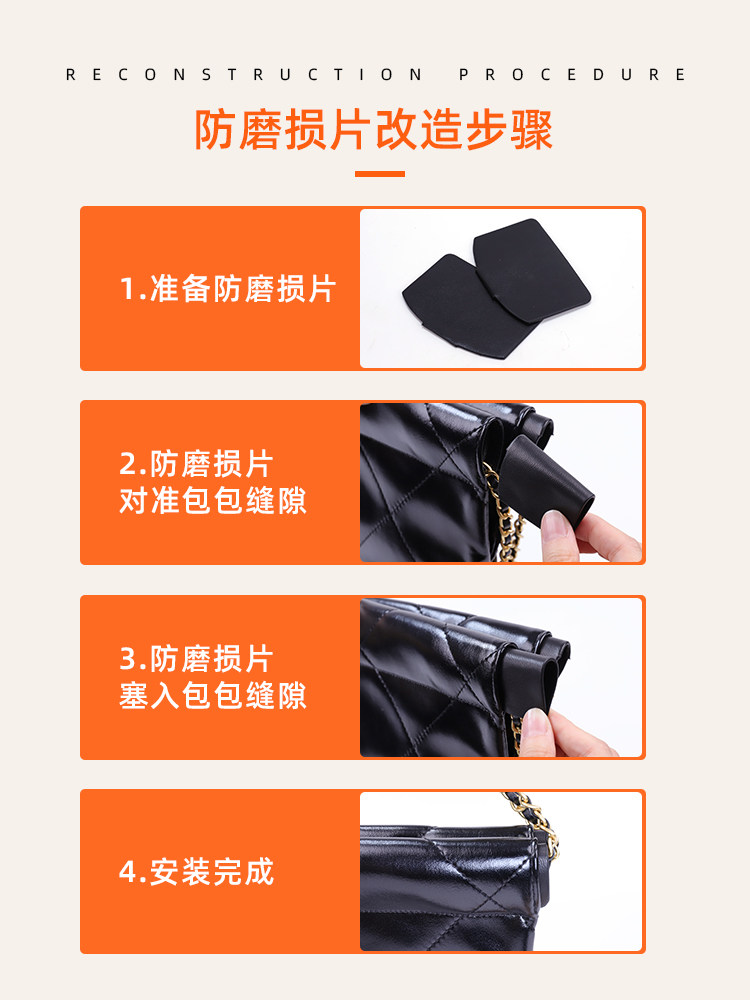 RECONSTRUCTION PROCEDURE

防磨损片改造步骤

1.准备防磨损片

2.防磨损片
对准包包缝隙

3.防磨损片
塞入包包缝隙

4.安装完成