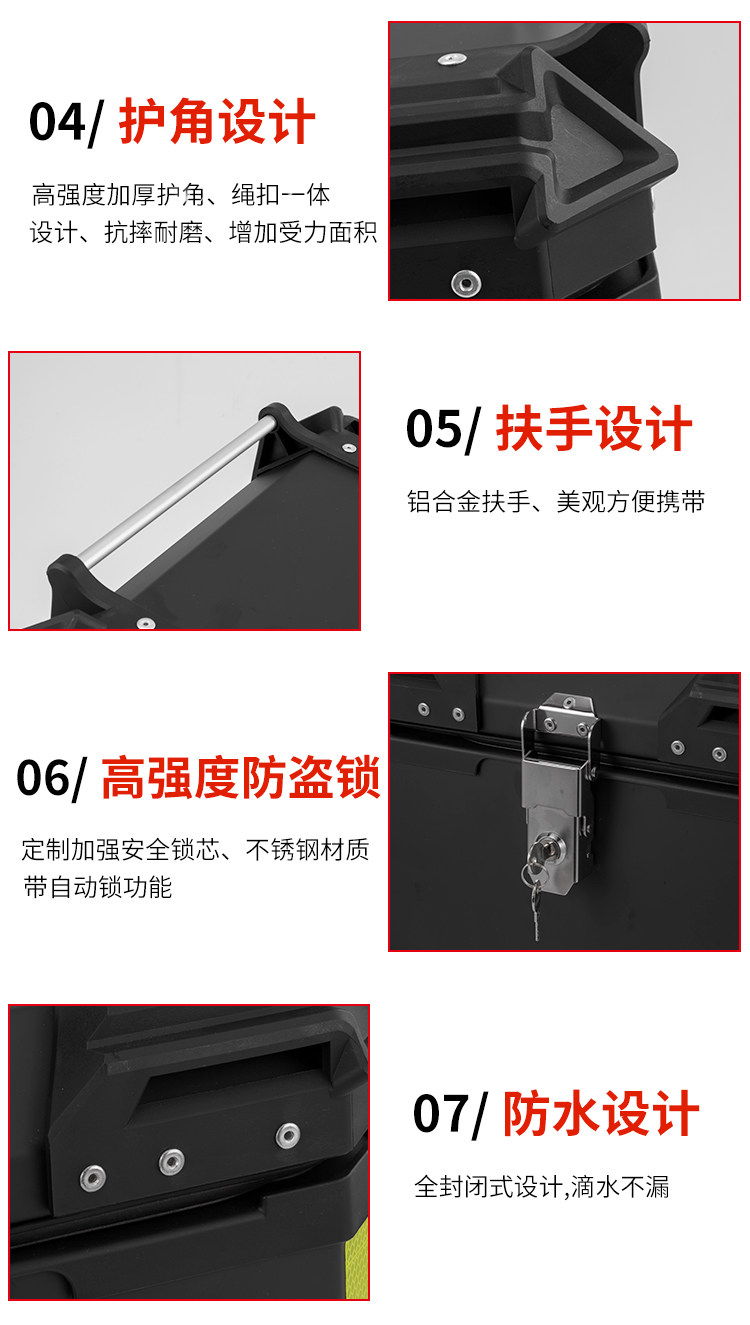 04/ 护角设计

高强度加厚护角、绳扣--体设计、抗摔耐磨、增加受力面积

05/ 扶手设计

铝合金扶手、美观方便携带

06/ 高强度防盗锁

定制加强安全锁芯、不锈钢材质带自动锁功能

07/ 防水设计

全封闭式设计,滴水不漏