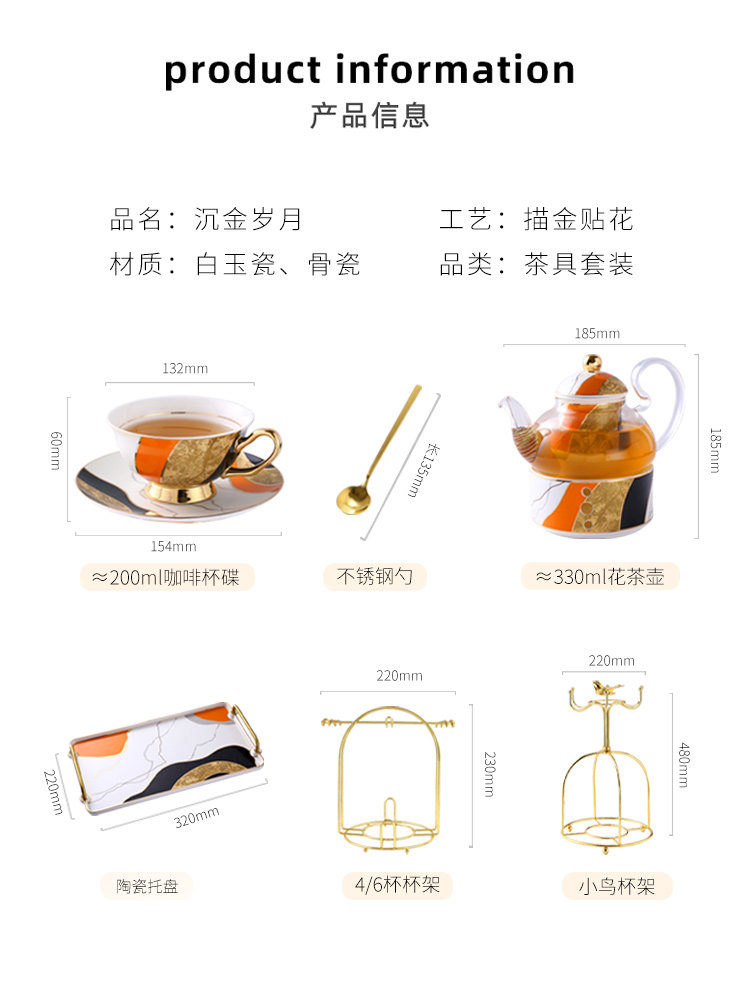 product information
产品信息

品名：沉金岁月
工艺：描金贴花
材质：白玉瓷、骨瓷
品类：茶具套装

132mm
60mm
154mm
≈200ml咖啡杯碟

长135mm
不锈钢勺

185mm
185mm
≈330ml花茶壶

220mm
320mm
陶瓷托盘

220mm
230mm
4/6杯杯架

220mm
480mm
小鸟杯架