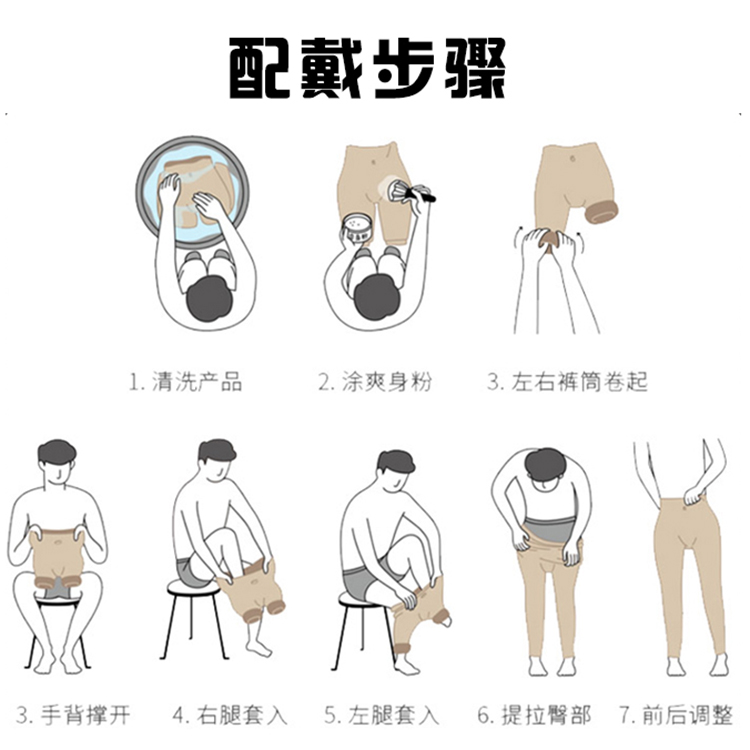 配戴步骤

1. 清洗产品

2. 涂爽身粉

3. 左右裤筒卷起

3. 手背撑开

4. 右腿套入

5. 左腿套入

6. 提拉臀部

7. 前后调整