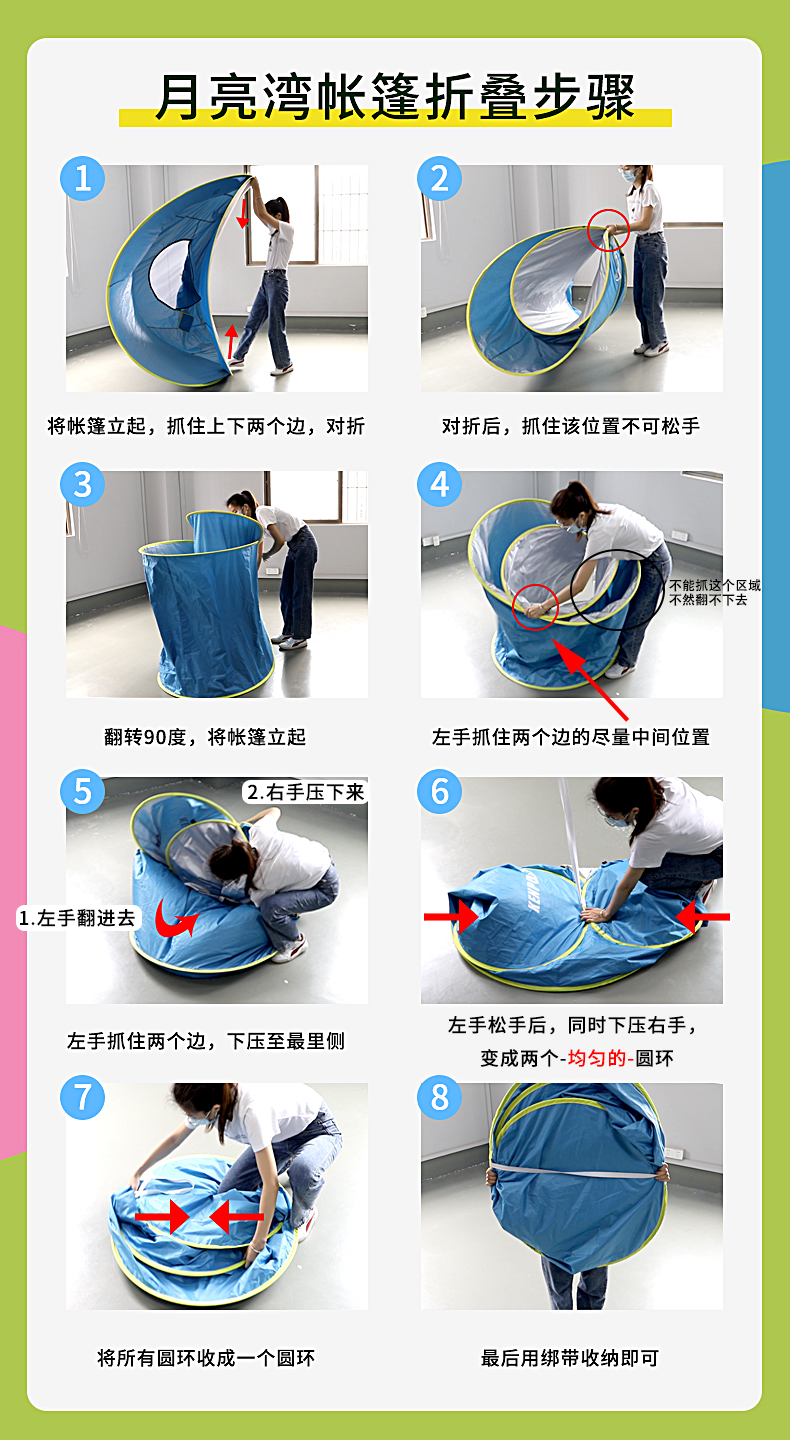 月亮湾帐篷折叠步骤

1

将帐篷立起，抓住上下两个边，对折

2

对折后，抓住该位置不可松手

3

翻转90度，将帐篷立起

4

不能抓这个区域
不然翻不下去

左手抓住两个边的尽量中间位置

5

2.右手压下来

1.左手翻进去

左手抓住两个边，下压至最里侧

6

左手松手后，同时下压右手，
变成两个-均匀的-圆环

7

将所有圆环收成一个圆环

8

最后用绑带收纳即可