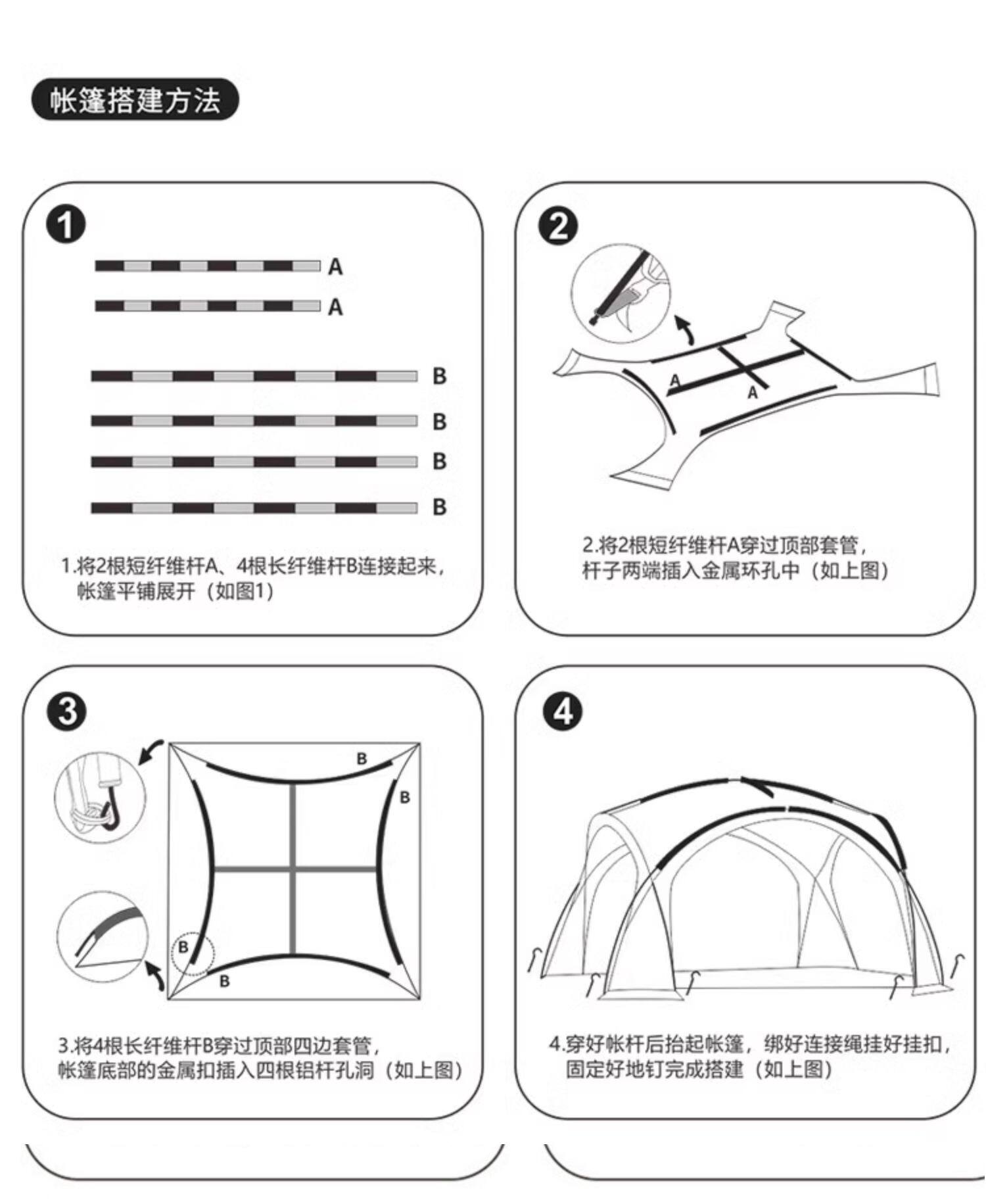 帐篷搭建方法

1

A
A
B
B
B
B

1.将2根短纤维杆A、4根长纤维杆B连接起来，帐篷平铺展开（如图1）

2

A
A

2.将2根短纤维杆A穿过顶部套管，杆子两端插入金属环孔中（如上图）

3

B
B
B
B

3.将4根长纤维杆B穿过顶部四边套管，帐篷底部的金属扣插入四根铝杆孔洞（如上图）

4

4.穿好帐杆后抬起帐篷，绑好连接绳挂好挂扣，固定好地钉完成搭建（如上图）