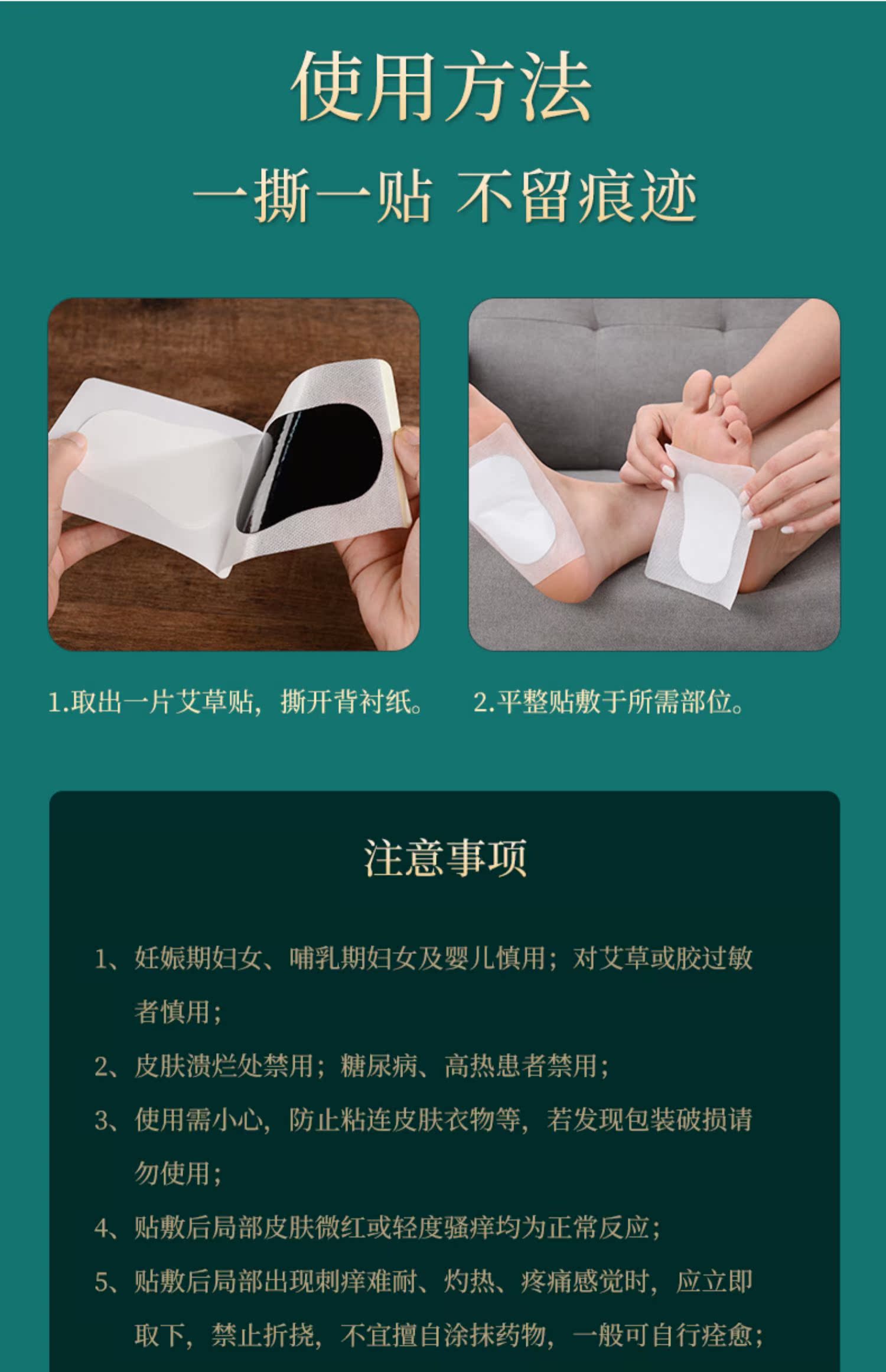 使用方法

一撕一贴 不留痕迹

1.取出一片艾草贴，撕开背衬纸。

2.平整贴敷于所需部位。

注意事项

1、妊娠期妇女、哺乳期妇女及婴儿慎用；对艾草或胶过敏者慎用；

2、皮肤溃烂处禁用；糖尿病、高热患者禁用；

3、使用需小心，防止粘连皮肤衣物等，若发现包装破损请勿使用；

4、贴敷后局部皮肤微红或轻度骚痒均为正常反应；

5、贴敷后局部出现刺痒难耐、灼热、疼痛感觉时，应立即取下，禁止折挠，不宜擅自涂抹药物，一般可自行痊愈；