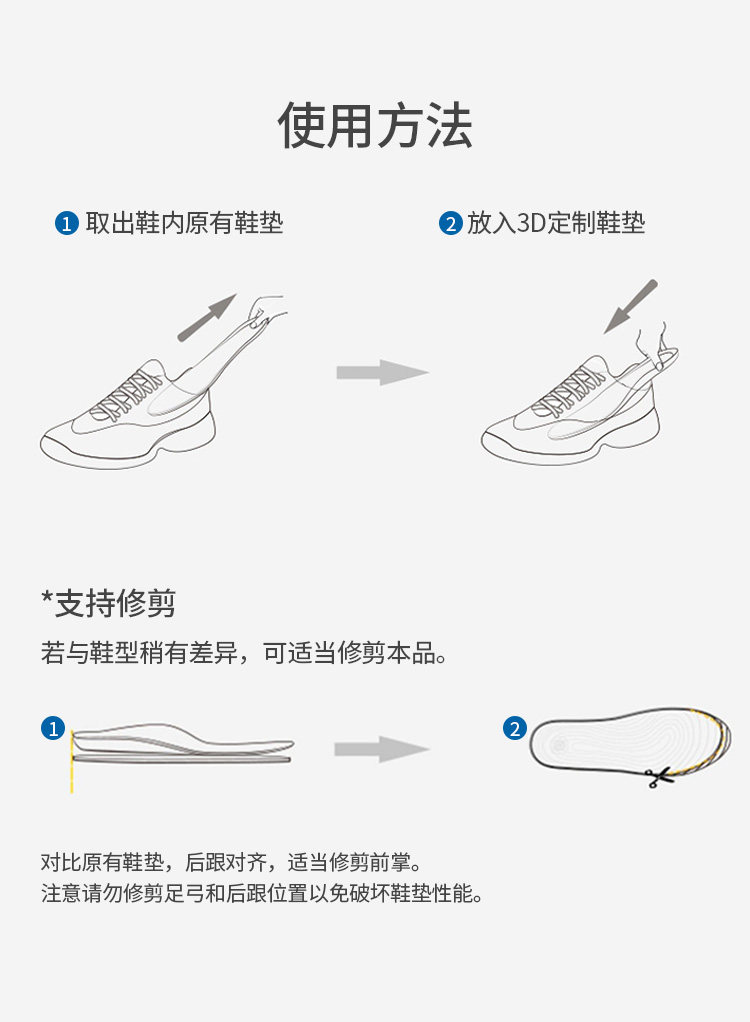 使用方法

1 取出鞋内原有鞋垫

2 放入3D定制鞋垫

*支持修剪

若与鞋型稍有差异，可适当修剪本品。

1

2

对比原有鞋垫，后跟对齐，适当修剪前掌。
注意请勿修剪足弓和后跟位置以免破坏鞋垫性能。