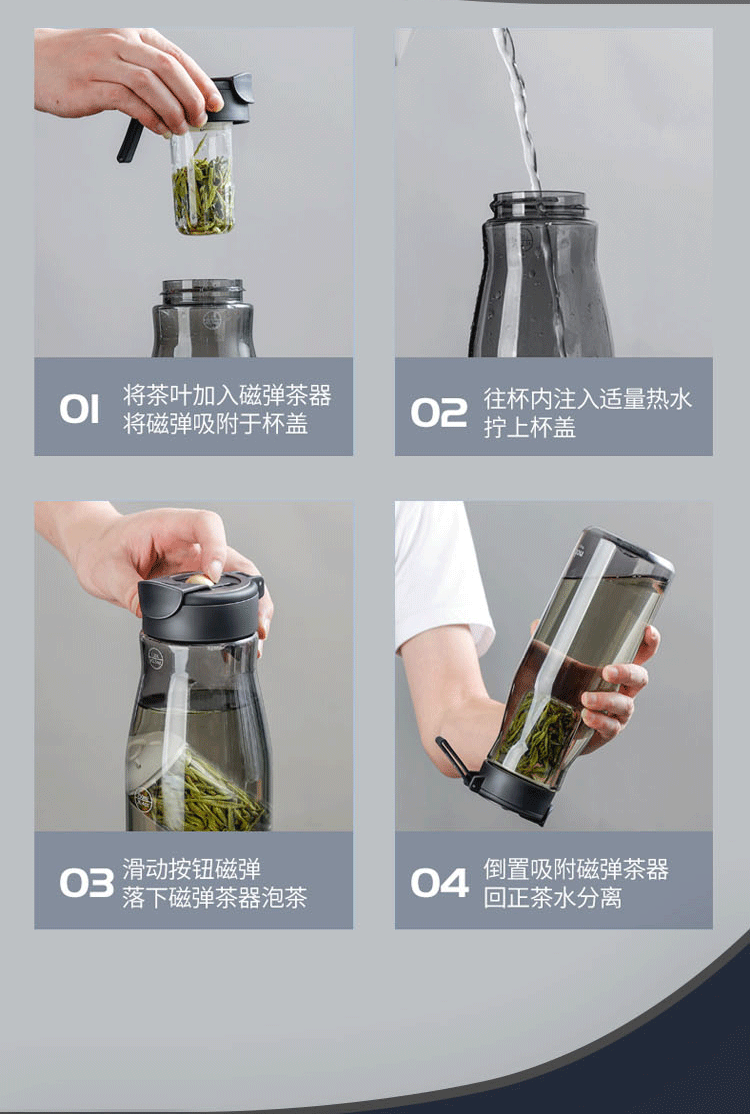 01 将茶叶加入磁弹茶器
将磁弹吸附于杯盖

02 往杯内注入适量热水
拧上杯盖

03 滑动按钮磁弹
落下磁弹茶器泡茶

04 倒置吸附磁弹茶器
回正茶水分离